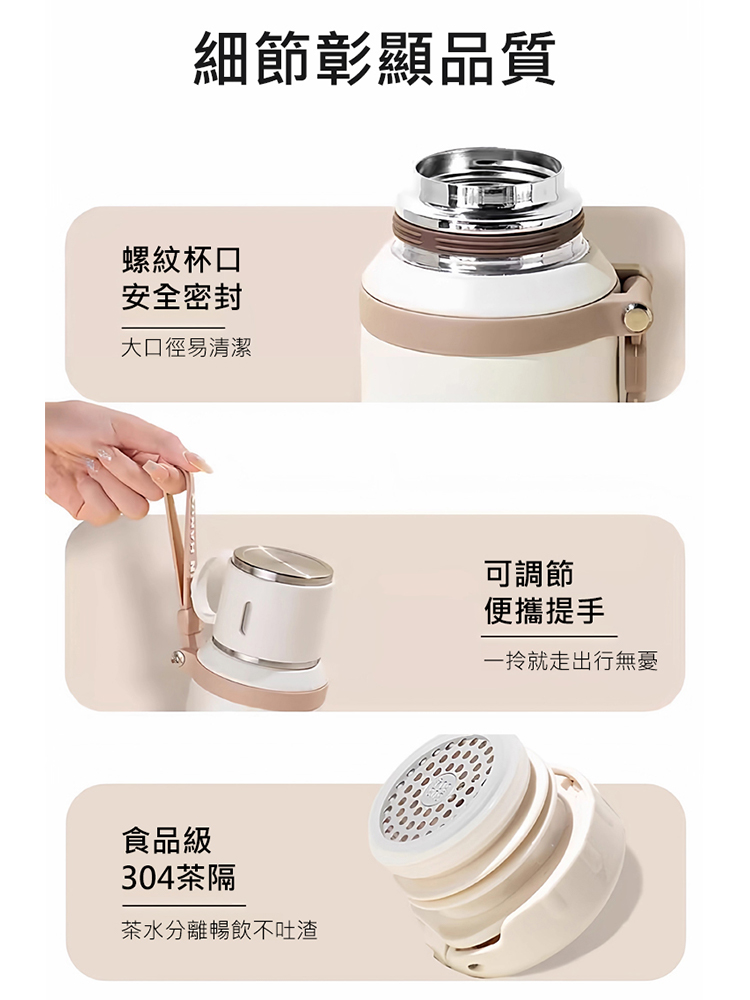 細節彰顯品質

螺紋杯口
安全密封

大口徑易清潔

可調節
便攜提手

一拎就走出行無憂

食品級
304茶隔

茶水分離暢飲不吐渣