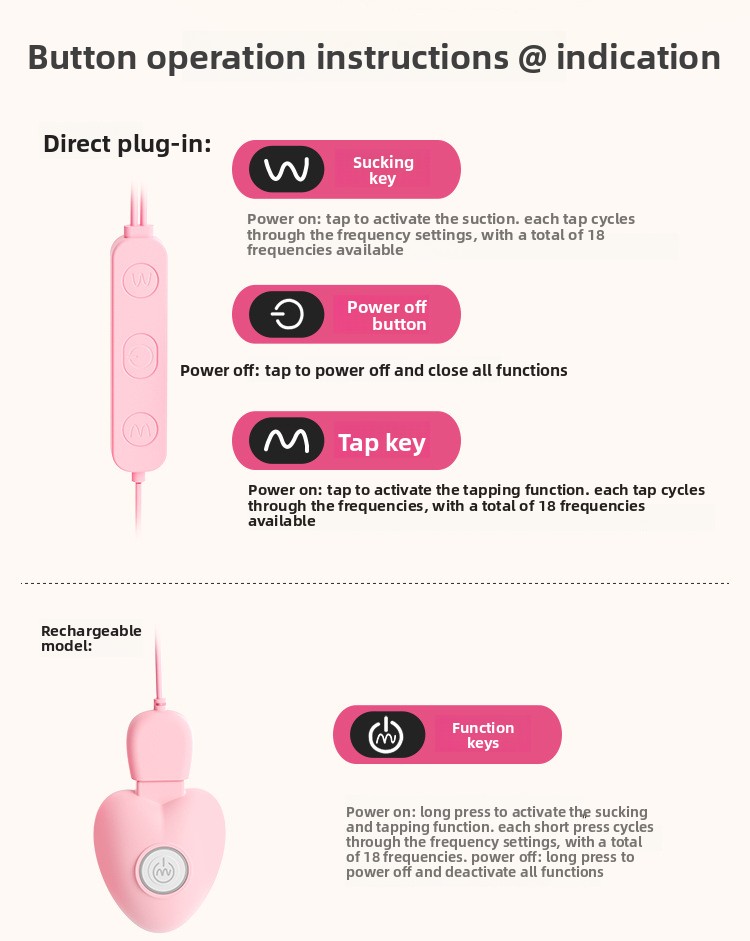 Button operation instructions @ indication

Direct plug-in:

Sucking key

Power on: tap to activate the suction. each tap cycles through the frequency settings, with a total of 18 frequencies available

Power off button

Power off: tap to power off and close all functions

Tap key

Power on: tap to activate the tapping function. each tap cycles through the frequencies, with a total of 18 frequencies available

Rechargeable model:

Function keys

Power on: long press to activate the sucking and tapping function. each short press cycles through the frequency settings, with a total of 18 frequencies. power off: long press to power off and deactivate all functions