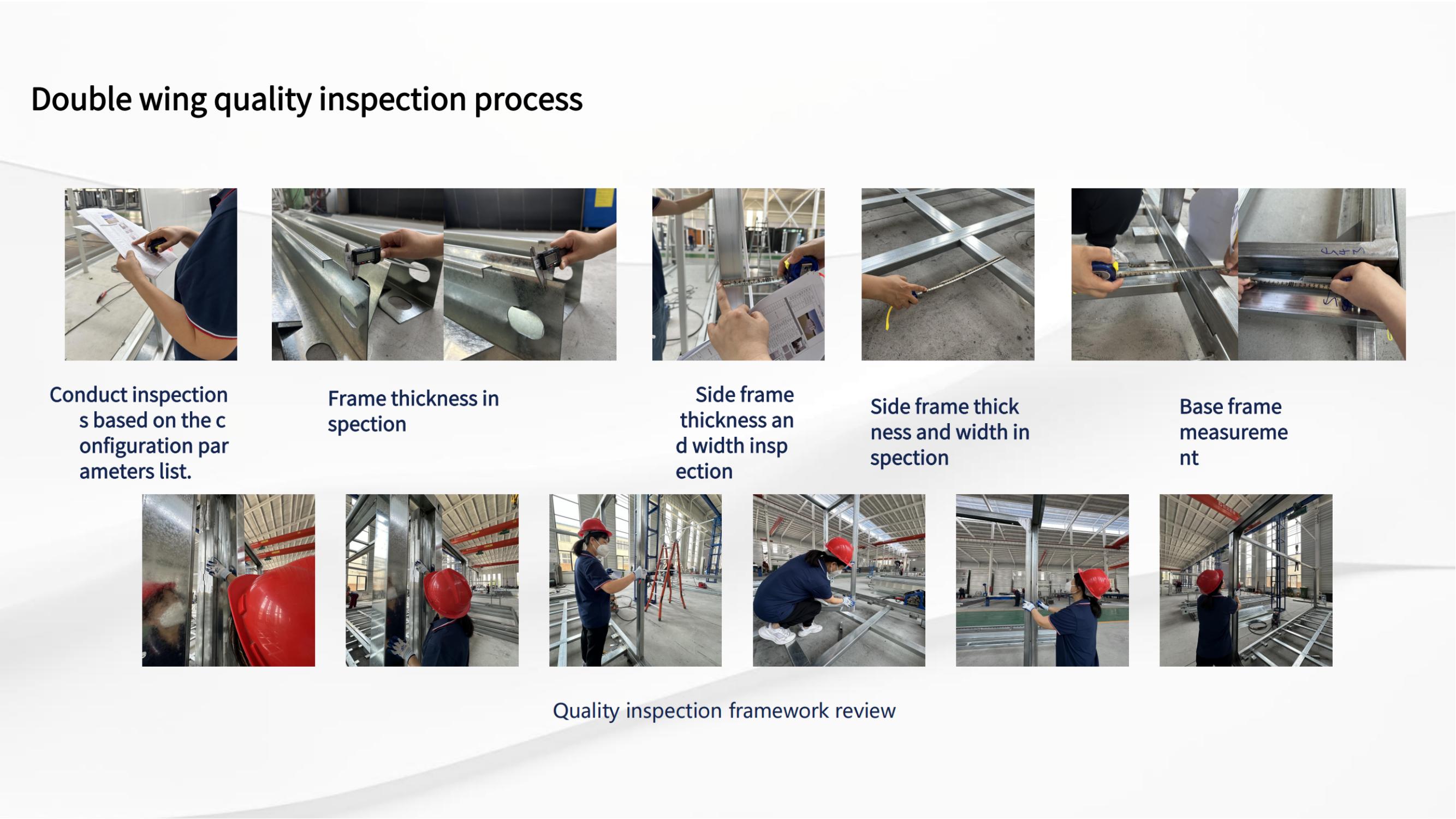 Double wing quality inspection process

Conduct inspection s based on the c onfiguration par ameters list.

Frame thickness in spection

Side frame thickness an d width insp ection

Side frame thick ness and width in spection

Base frame measureme nt

Quality inspection framework review