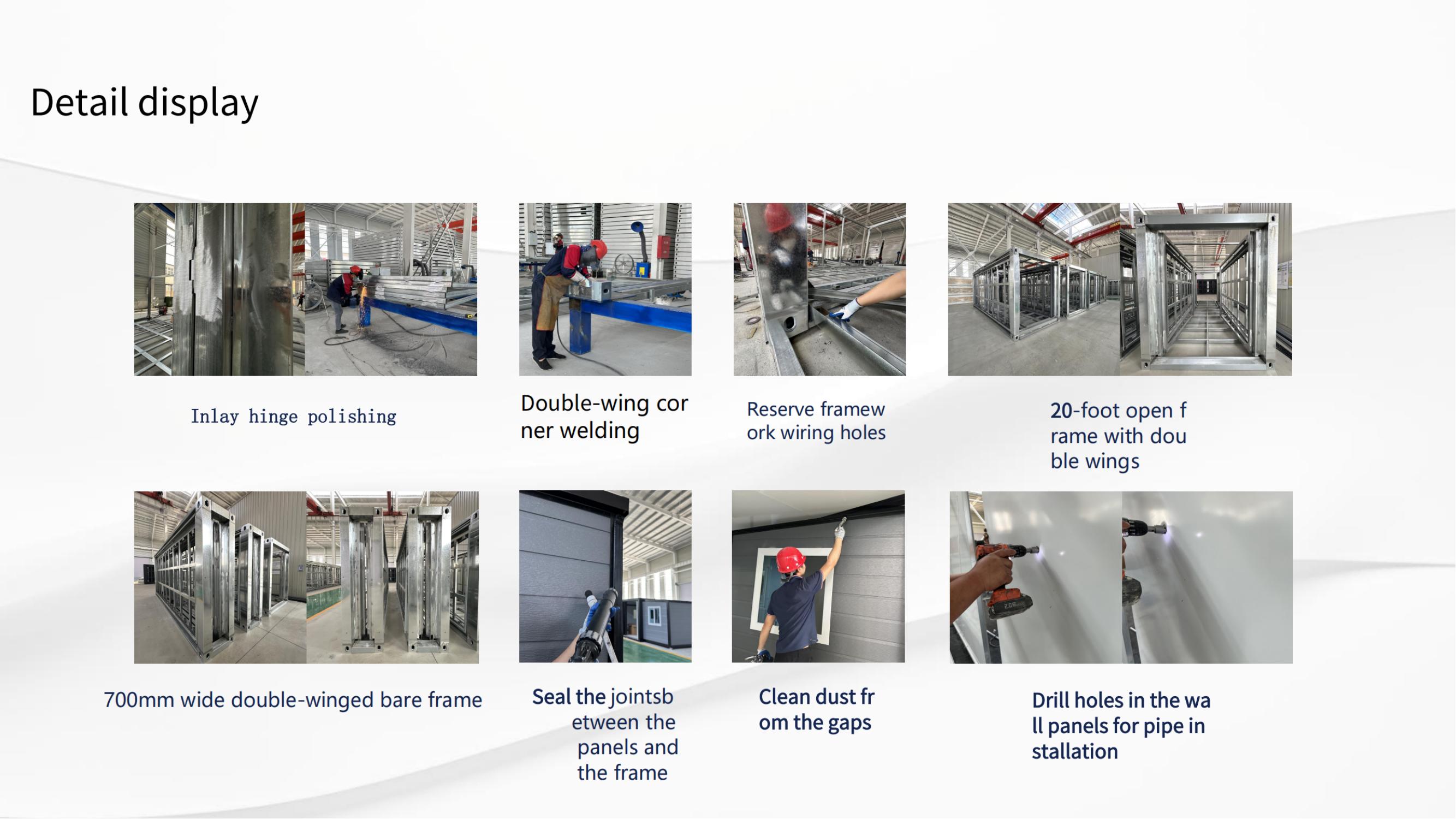 Detail display

Inlay hinge polishing

Double-wing cor ner welding

Reserve framew ork wiring holes

20-foot open f rame with dou ble wings

700mm wide double-winged bare frame

Seal the jointsb etween the panels and the frame

Clean dust fr om the gaps

Drill holes in the wa ll panels for pipe in stallation