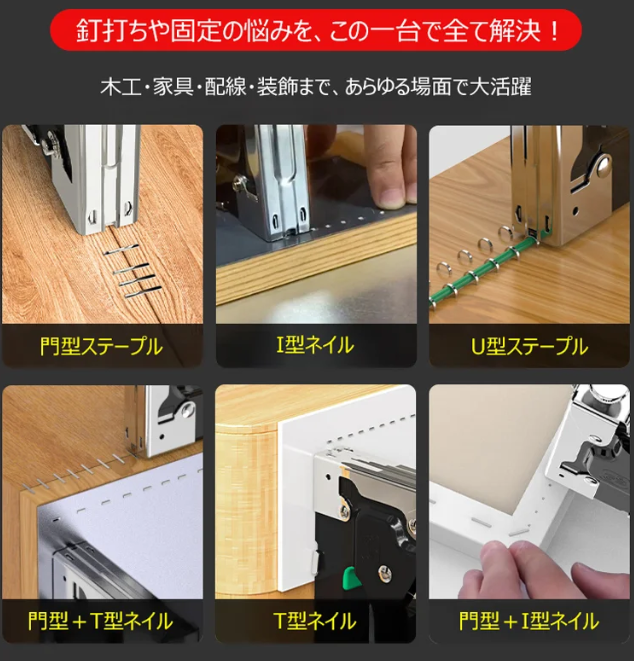 釘打ちや固定の悩みを、この一台で全て解決！

木工・家具・配線・装飾まで、あらゆる場面で大活躍

門型ステープル

I型ネイル

U型ステープル

門型＋T型ネイル

T型ネイル

門型＋I型ネイル