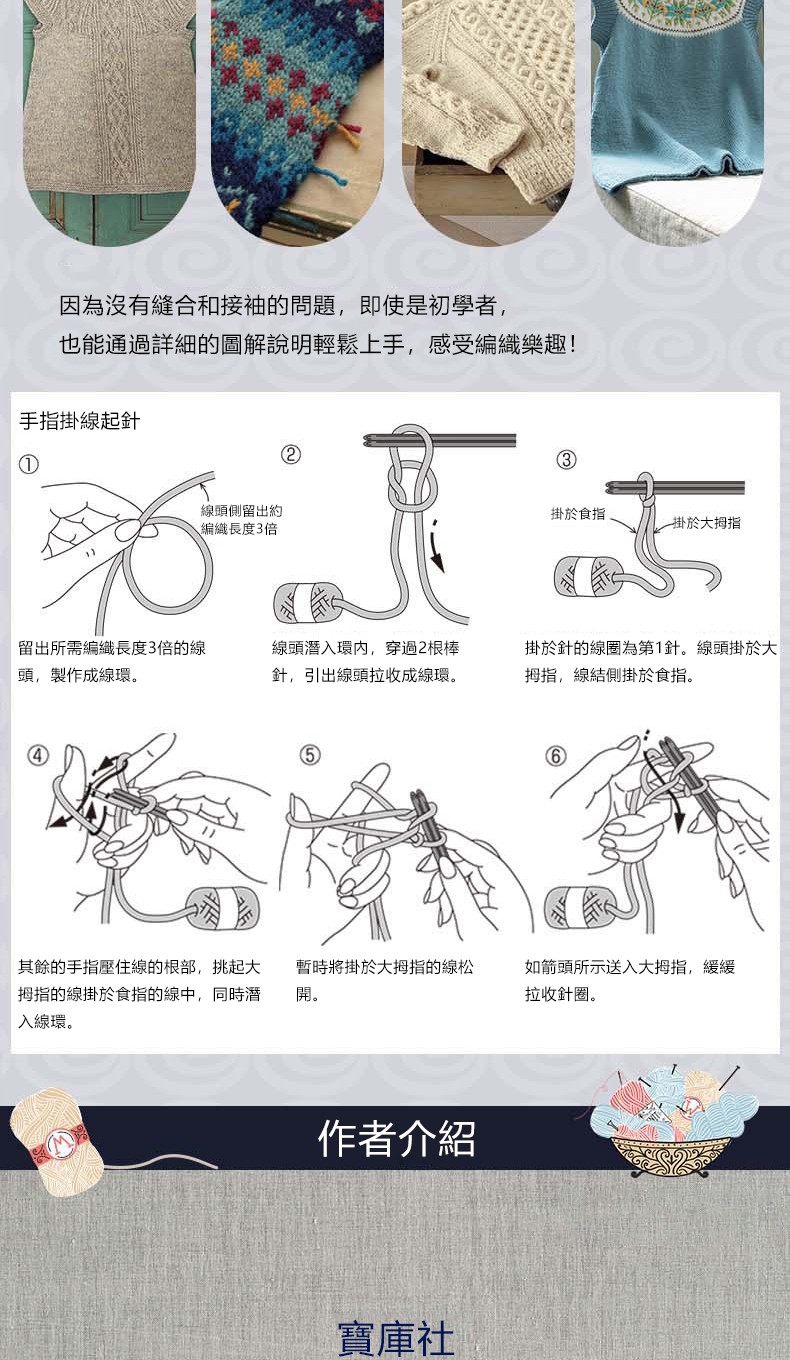 因為沒有縫合和接袖的問題，即使是初學者，
也能通過詳細的圖解說明輕鬆上手，感受編織樂趣！

手指掛線起針

①

線頭側留出約編織長度3倍

留出所需編織長度3倍的線頭，製作成線環。

②

線頭潛入環內，穿過2根棒針，引出線頭拉收成線環。

③

掛於食指

掛於大拇指

掛於針的線圈為第1針。線頭掛於大拇指，線結側掛於食指。

④

其餘的手指壓住線的根部，挑起大拇指的線掛於食指的線中，同時潛入線環。

⑤

暫時將掛於大拇指的線松開。

⑥

如箭頭所示送入大拇指，緩緩拉收針圈。

作者介紹

寶庫社