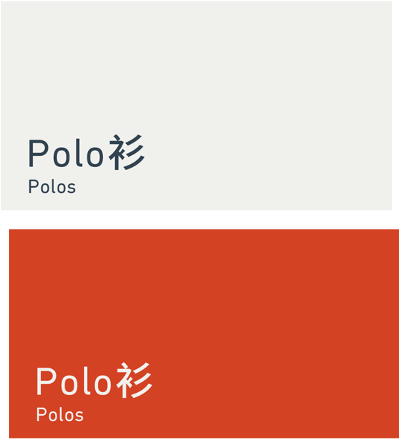 Polo衫
Polos

Polo衫
Polos