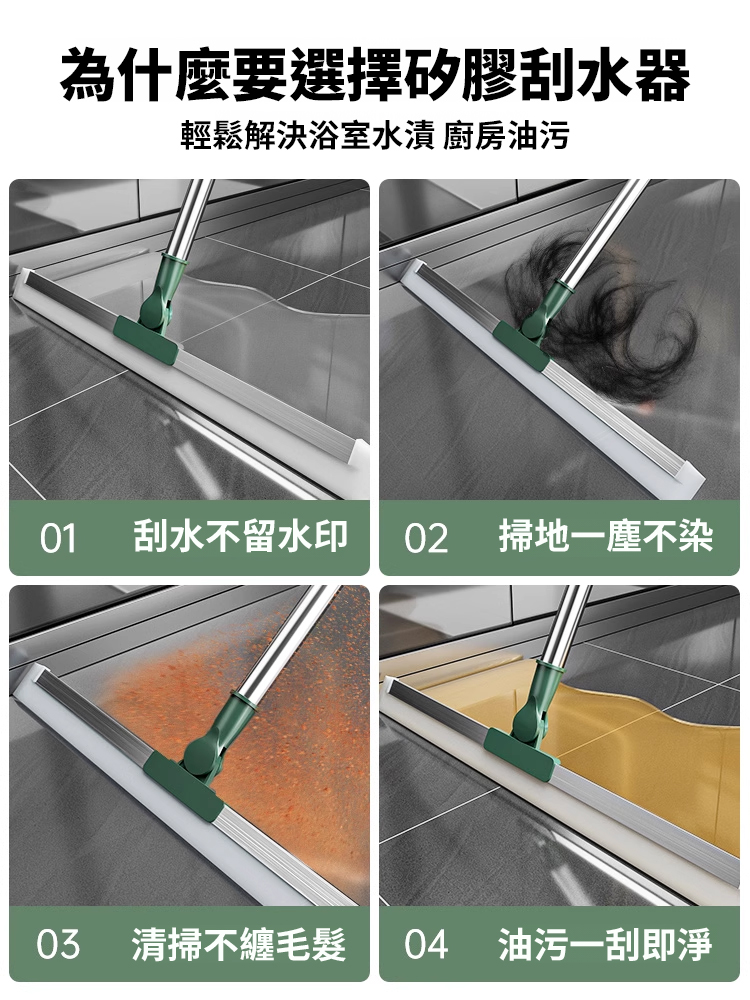 為什麼要選擇矽膠刮水器

輕鬆解決浴室水漬 廚房油污

01 刮水不留水印

02 掃地一塵不染

03 清掃不纏毛髮

04 油污一刮即淨