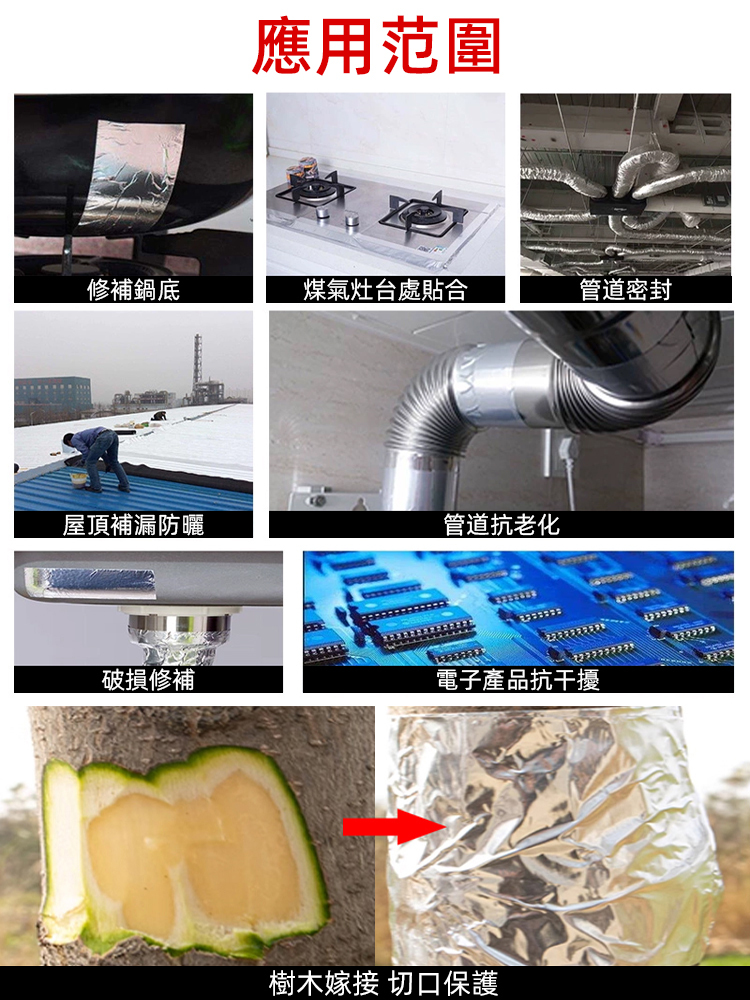 應用范圍

修補鍋底

煤氣灶台處貼合

管道密封

屋頂補漏防曬

管道抗老化

破損修補

電子產品抗干擾

樹木嫁接 切口保護