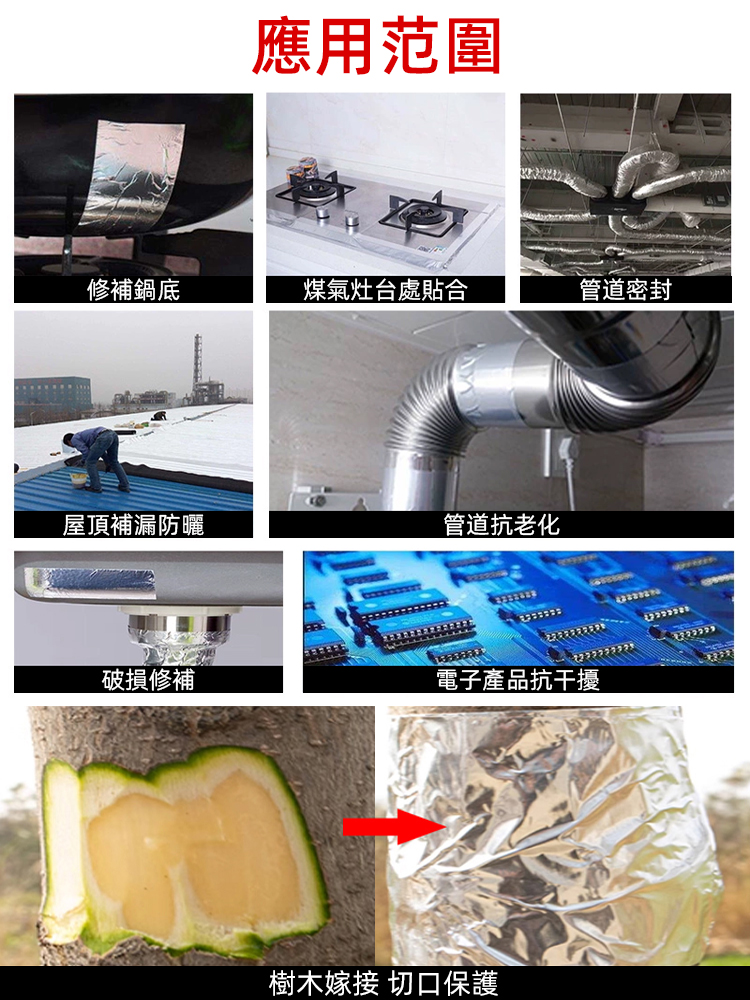 應用范圍

修補鍋底

煤氣灶台處貼合

管道密封

屋頂補漏防曬

管道抗老化

破損修補

電子產品抗干擾

樹木嫁接 切口保護