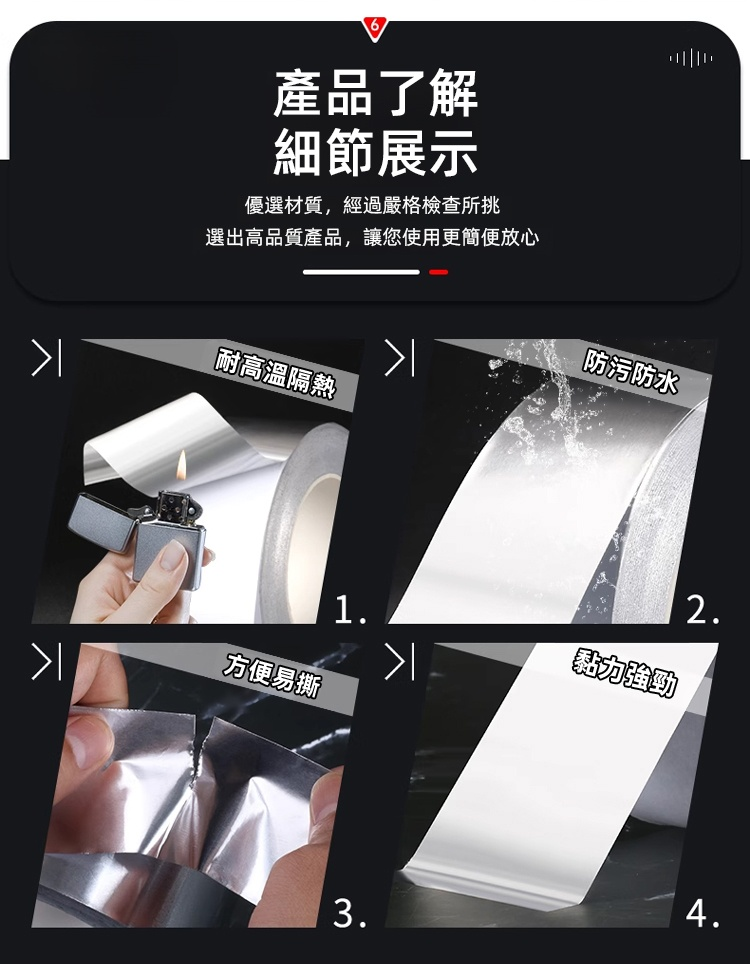 6

產品了解
細節展示

優選材質，經過嚴格檢查所挑
選出高品質產品，讓您使用更簡便放心

耐高溫隔熱

1.

防污防水

2.

方便易撕

3.

黏力強勁

4.