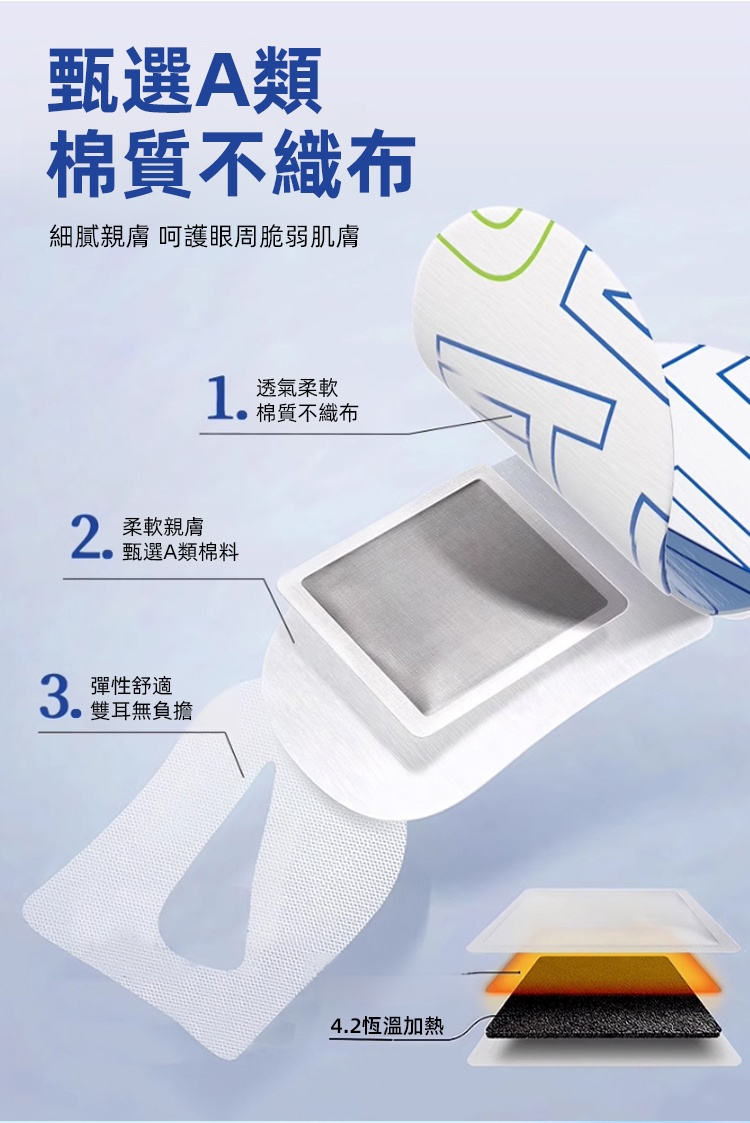 甄選A類
棉質不織布

細膩親膚 呵護眼周脆弱肌膚

1. 透氣柔軟
棉質不織布

2. 柔軟親膚
甄選A類棉料

3. 彈性舒適
雙耳無負擔

4.2恆溫加熱