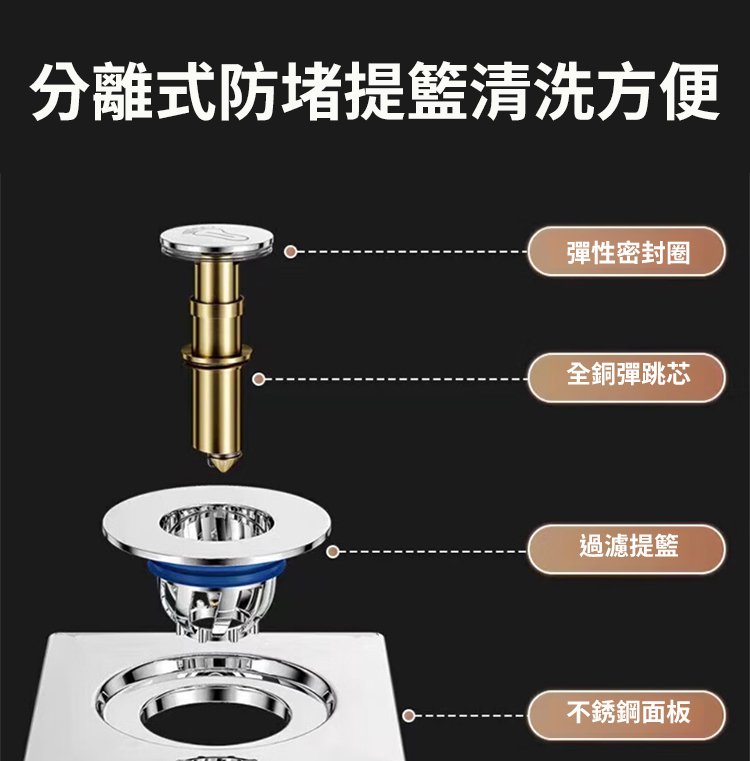 分離式防堵提籃清洗方便

彈性密封圈

全銅彈跳芯

過濾提籃

不銹鋼面板