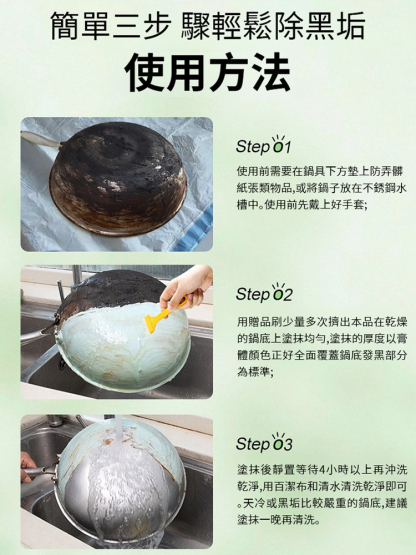 簡單三步 驟輕鬆除黑垢

使用方法

Step 01

使用前需要在鍋具下方墊上防弄髒紙張類物品,或將鍋子放在不銹鋼水槽中。使用前先戴上好手套;

Step 02

用贈品刷少量多次擠出本品在乾燥的鍋底上塗抹均勻,塗抹的厚度以膏體顏色正好全面覆蓋鍋底發黑部分為標準;

Step 03

塗抹後靜置等待4小時以上再沖洗乾淨,用百潔布和清水清洗乾淨即可。天冷或黑垢比較嚴重的鍋底,建議塗抹一晚再清洗。