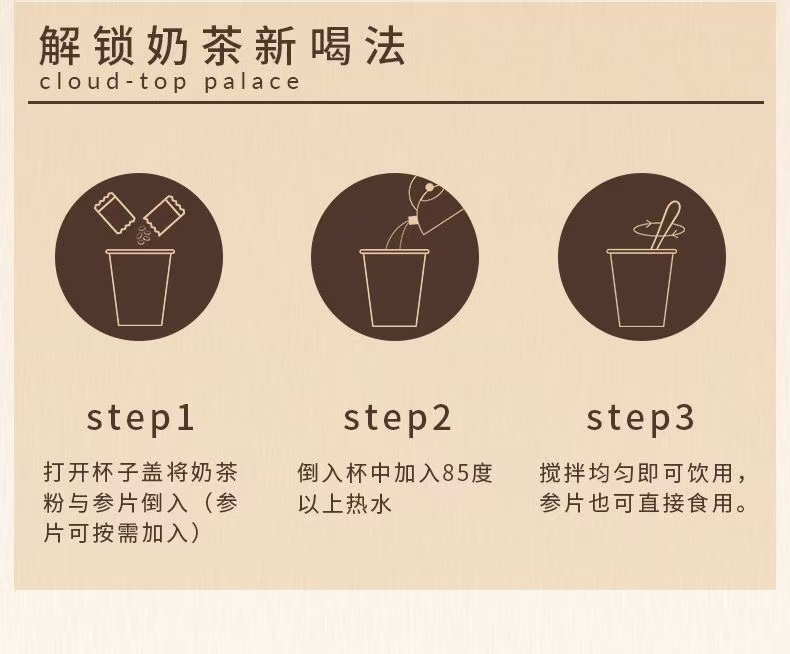 解锁奶茶新喝法
cloud-top palace

step1
打开杯子盖将奶茶粉与参片倒入（参片可按需加入）

step2
倒入杯中加入85度以上热水

step3
搅拌均匀即可饮用，参片也可直接食用。