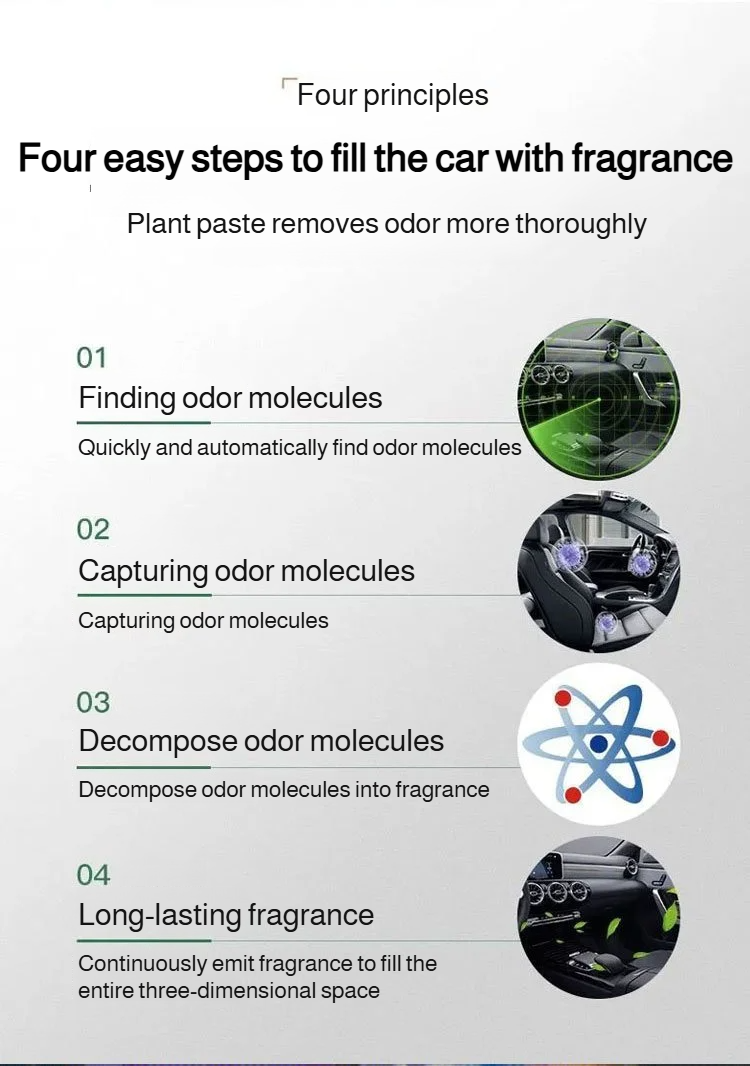 Four principles

Four easy steps to fill the car with fragrance

Plant paste removes odor more thoroughly

01
Finding odor molecules
Quickly and automatically find odor molecules

02
Capturing odor molecules
Capturing odor molecules

03
Decompose odor molecules
Decompose odor molecules into fragrance

04
Long-lasting fragrance
Continuously emit fragrance to fill the entire three-dimensional space