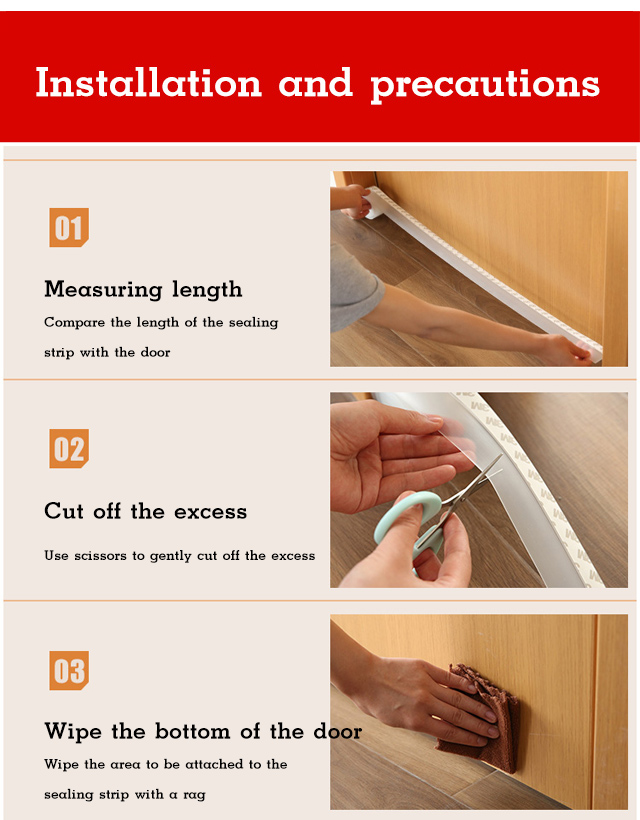 Installation and precautions

01

Measuring length

Compare the length of the sealing strip with the door

02

Cut off the excess

Use scissors to gently cut off the excess

03

Wipe the bottom of the door

Wipe the area to be attached to the sealing strip with a rag