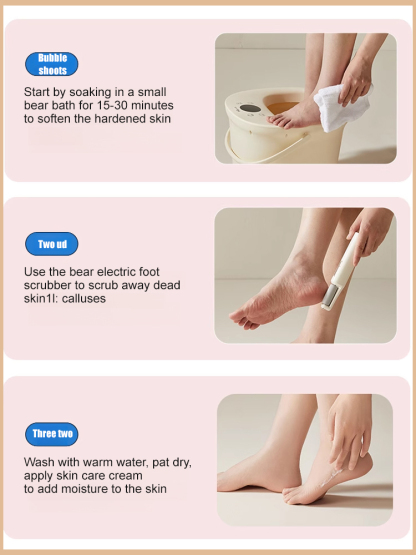 Bubble shoots

Start by soaking in a small bear bath for 15-30 minutes to soften the hardened skin

Two ud

Use the bear electric foot scrubber to scrub away dead skin1l: calluses

Three two

Wash with warm water, pat dry, apply skin care cream to add moisture to the skin