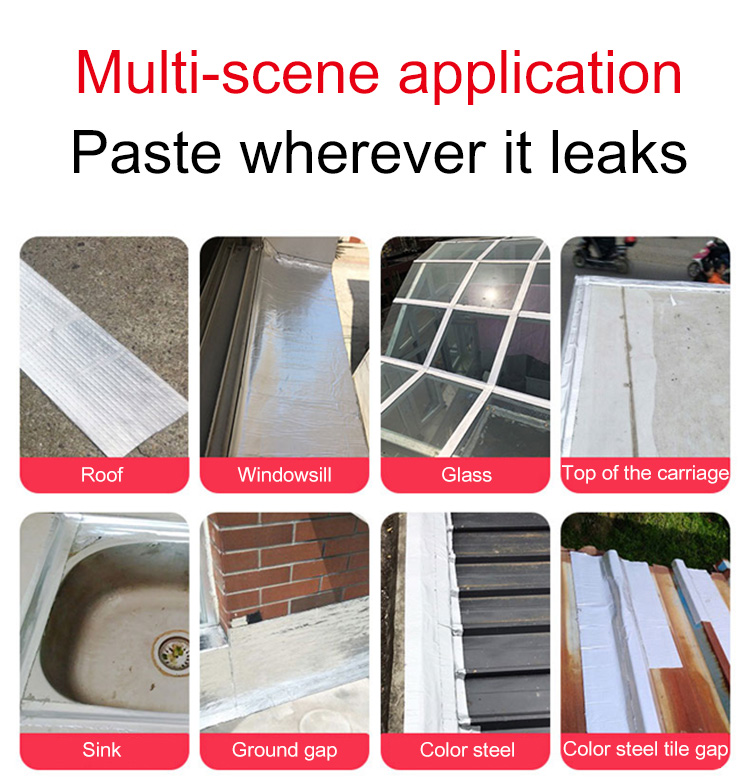 Multi-scene application
Paste wherever it leaks

Roof

Windowsill

Glass

Top of the carriage

Sink

Ground gap

Color steel

Color steel tile gap