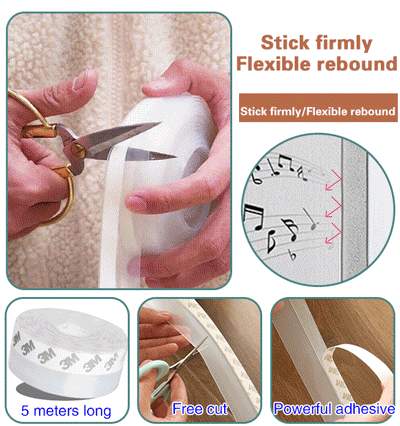 Stick firmly
Flexible rebound

Stick firmly/Flexible rebound

3M 3M 3M 3M 3M

5 meters long

Free cut

Powerful adhesive