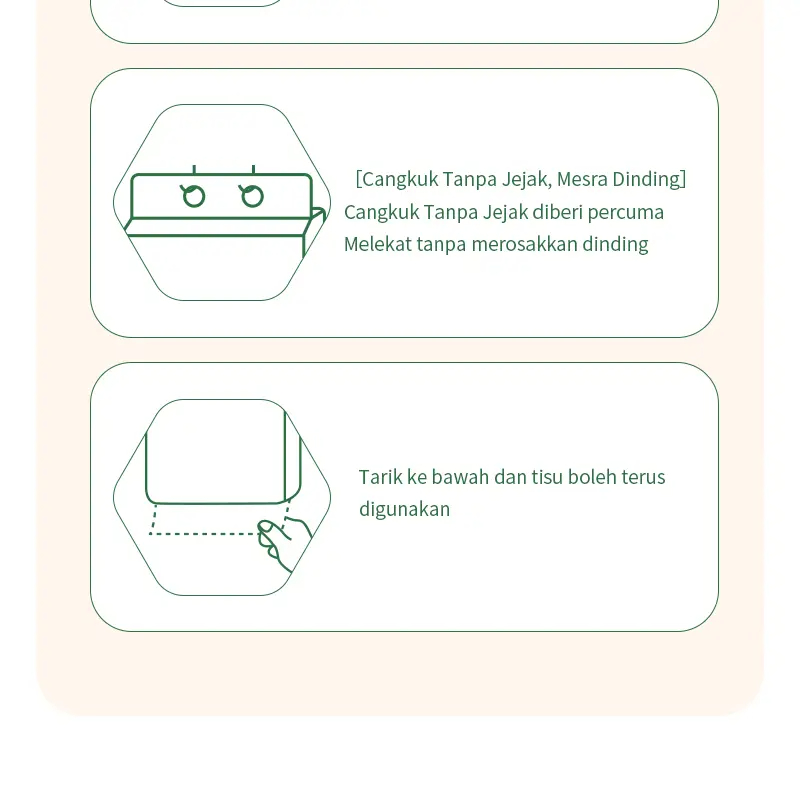 [Cangkuk Tanpa Jejak, Mesra Dinding]
Cangkuk Tanpa Jejak diberi percuma
Melekat tanpa merosakkan dinding

Tarik ke bawah dan tisu boleh terus digunakan