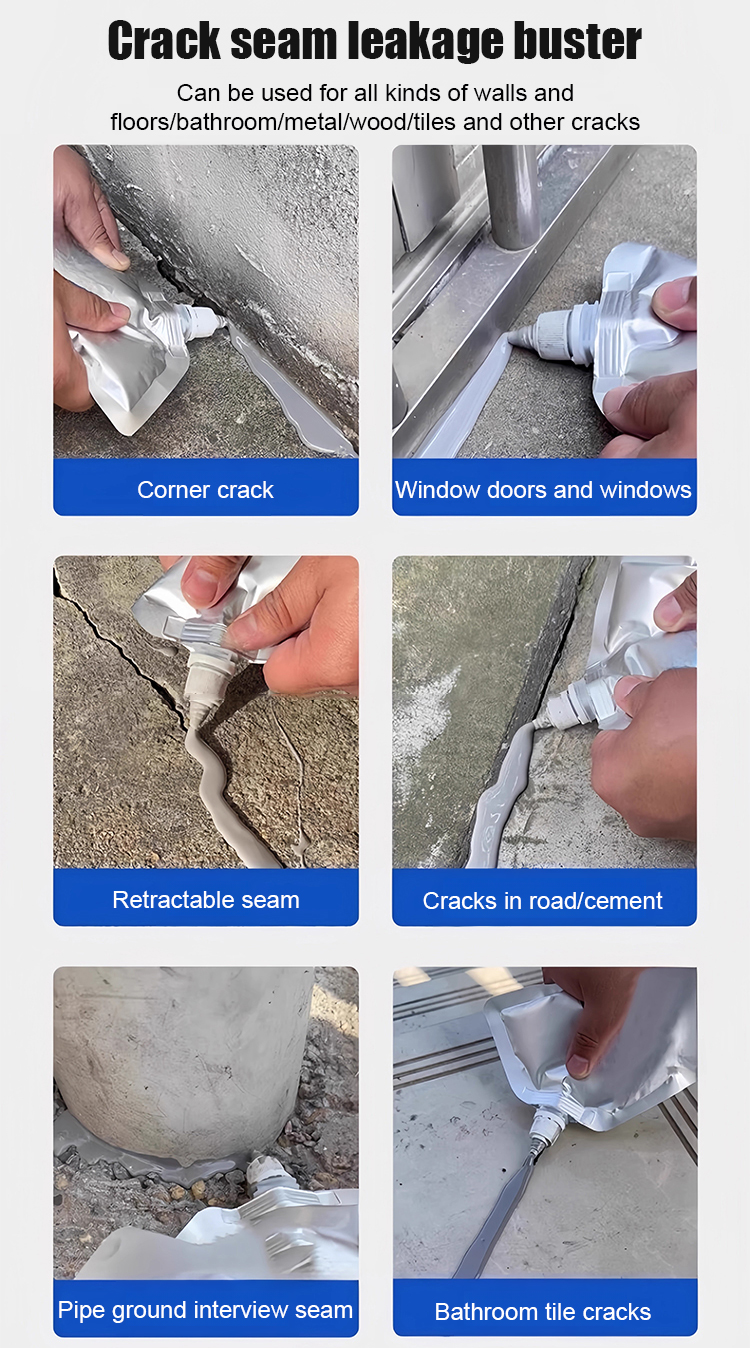 Crack seam leakage buster

Can be used for all kinds of walls and floors/bathroom/metal/wood/tiles and other cracks

Corner crack

Window doors and windows

Retractable seam

Cracks in road/cement

Pipe ground interview seam

Bathroom tile cracks