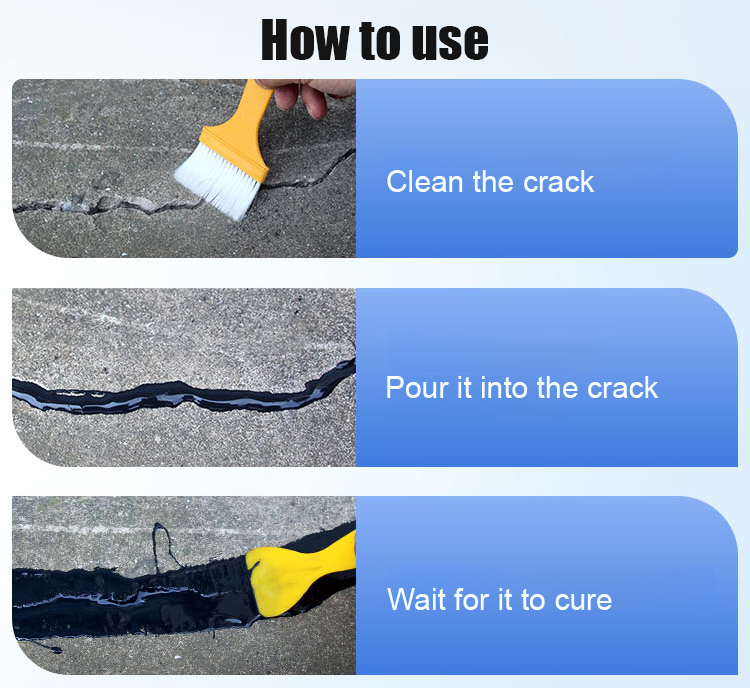 How to use

Clean the crack

Pour it into the crack

Wait for it to cure