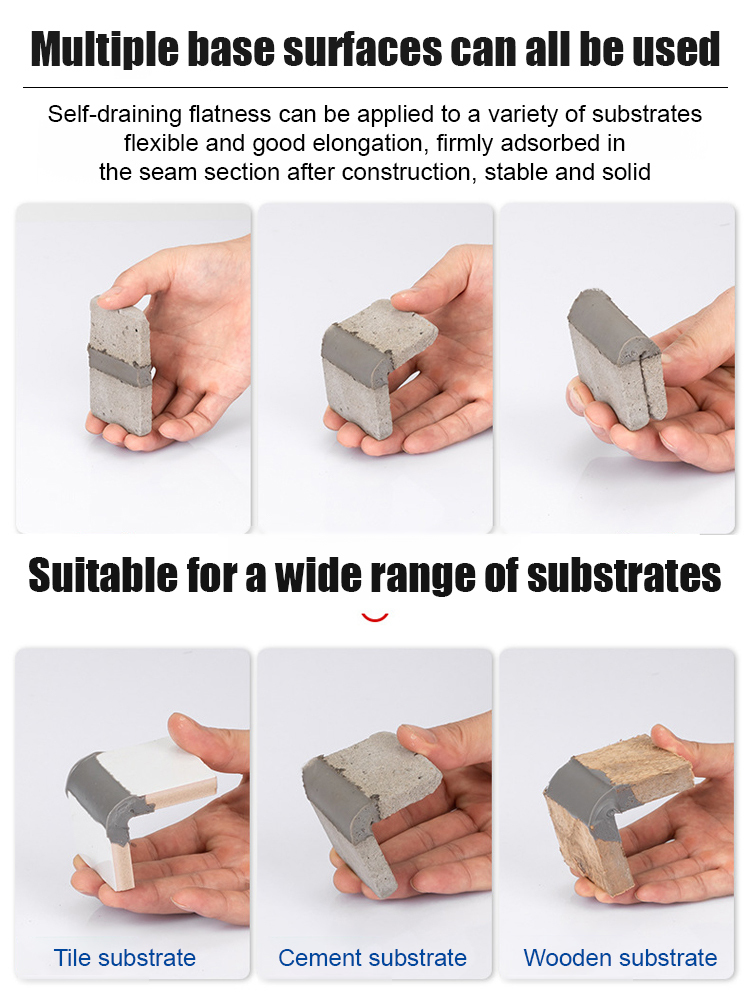 Multiple base surfaces can all be used

Self-draining flatness can be applied to a variety of substrates flexible and good elongation, firmly adsorbed in the seam section after construction, stable and solid

Suitable for a wide range of substrates

Tile substrate

Cement substrate

Wooden substrate