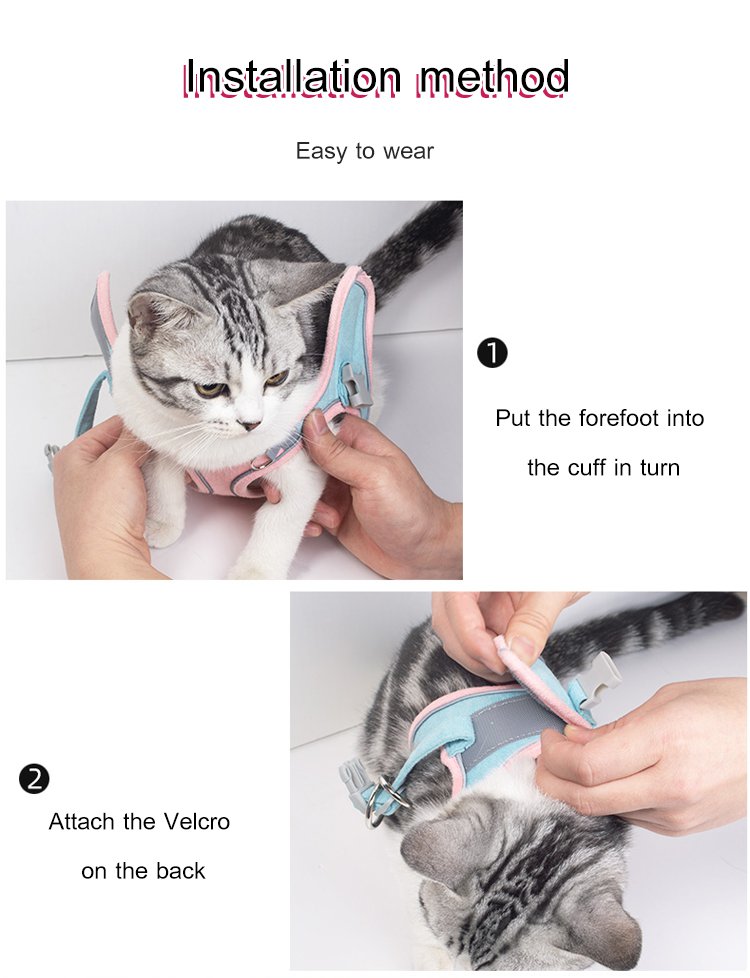 Installation method

Easy to wear

1

Put the forefoot into the cuff in turn

2

Attach the Velcro on the back