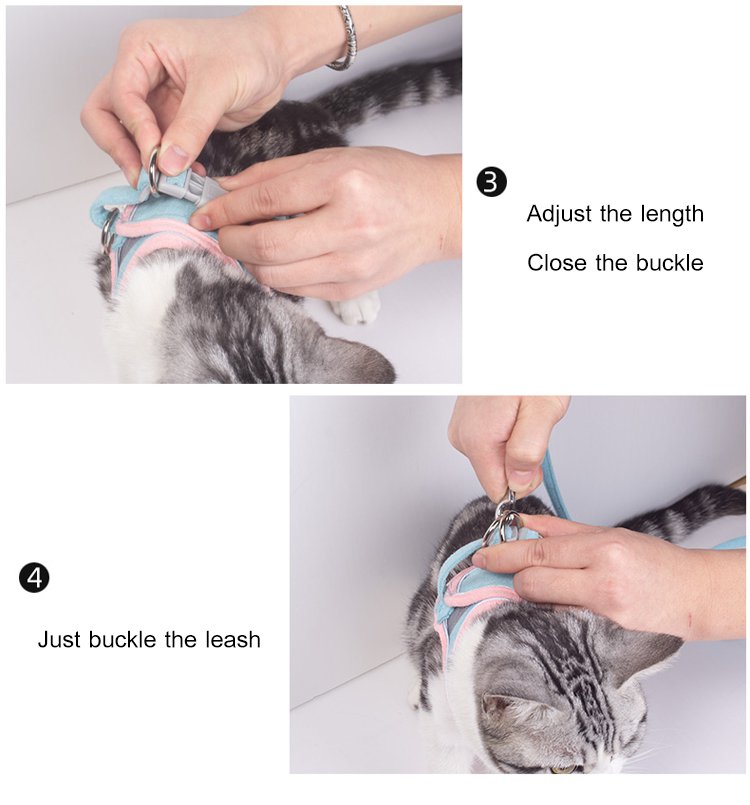 3

Adjust the length

Close the buckle

4

Just buckle the leash