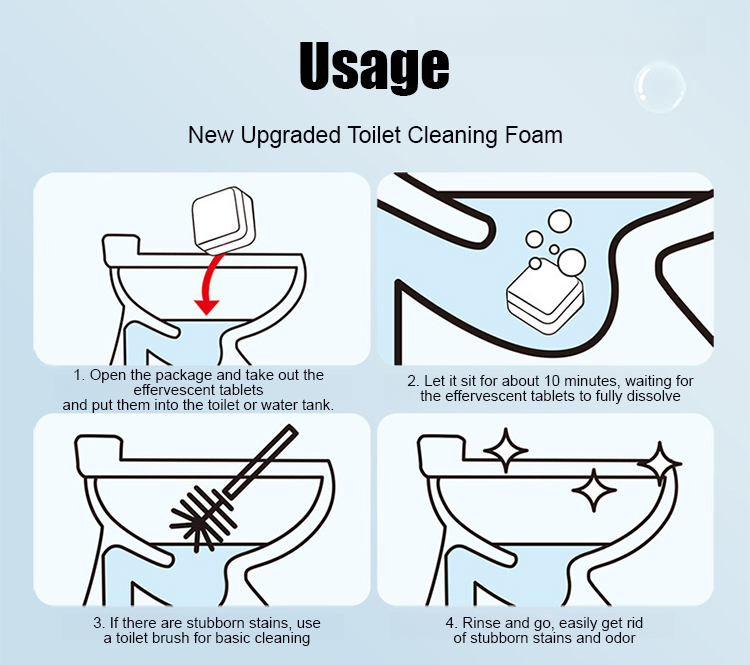 Usage

New Upgraded Toilet Cleaning Foam

1. Open the package and take out the effervescent tablets
and put them into the toilet or water tank.

2. Let it sit for about 10 minutes, waiting for the effervescent tablets to fully dissolve

3. If there are stubborn stains, use a toilet brush for basic cleaning

4. Rinse and go, easily get rid of stubborn stains and odor