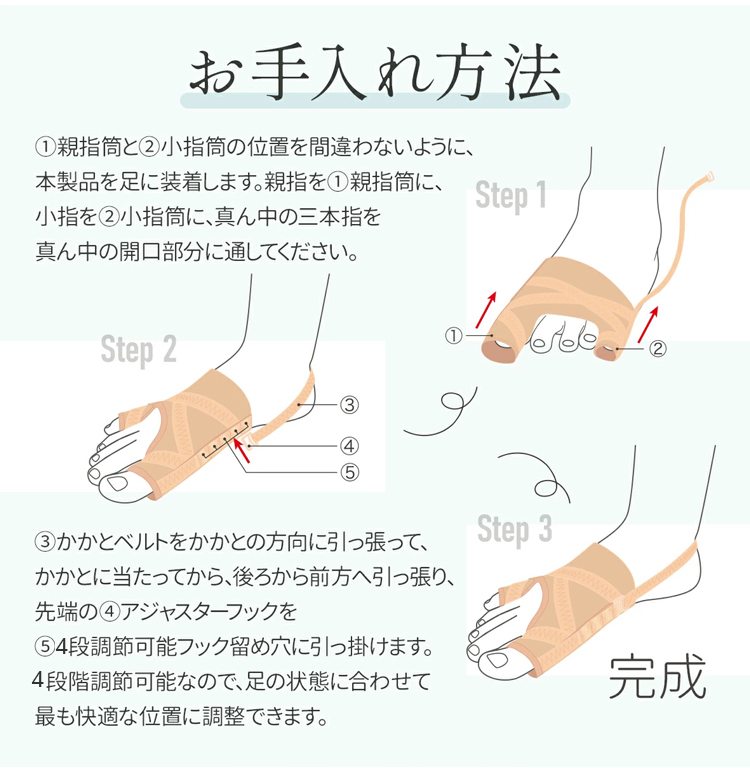 お手入れ方法

①親指筒と②小指筒の位置を間違わないように、本製品を足に装着します。親指を①親指筒に、小指を②小指筒に、真ん中の三本指を真ん中の開口部分に通してください。

Step 1

①
②

Step 2

③
④
⑤

③かかとベルトをかかとの方向に引っ張って、かかとに当たってから、後ろから前方へ引っ張り、先端の④アジャスターフックを⑤4段調節可能フック留め穴に引っ掛けます。4段階調節可能なので、足の状態に合わせて最も快適な位置に調整できます。

Step 3

完成