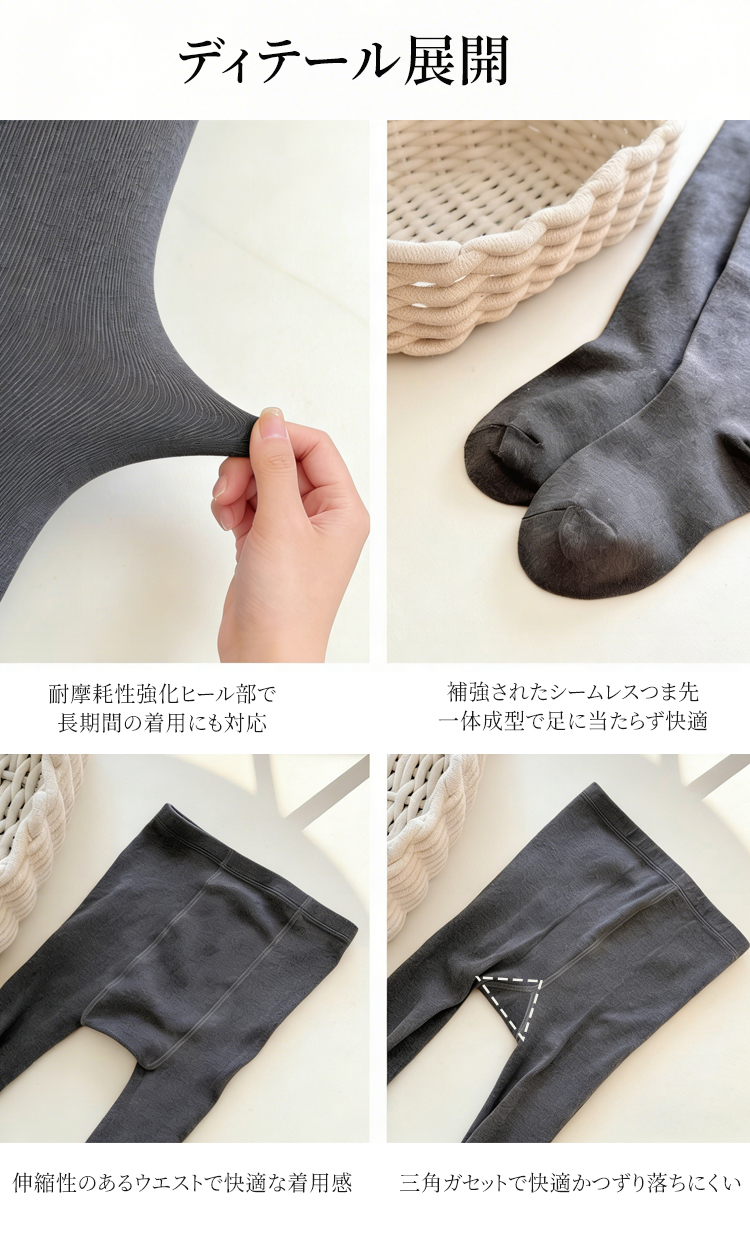 ディテール展開

耐摩耗性強化ヒール部で
長期間の着用にも対応

補強されたシームレスつま先
一体成型で足に当たらず快適

伸縮性のあるウエストで快適な着用感

三角ガセットで快適かつずり落ちにくい