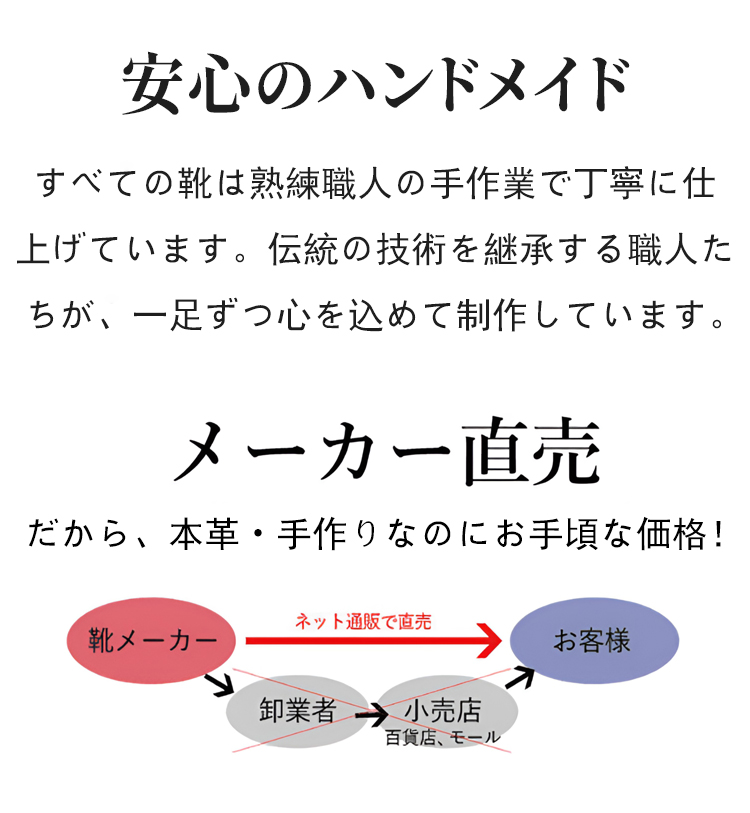 安心のハンドメイド

すべての靴は熟練職人の手作業で丁寧に仕上げています。伝統の技術を継承する職人たちが、一足ずつ心を込めて制作しています。

メーカー直売

だから、本革・手作りなのにお手頃な価格！

靴メーカー

ネット通販で直売

お客様

卸業者

小売店
百貨店、モール