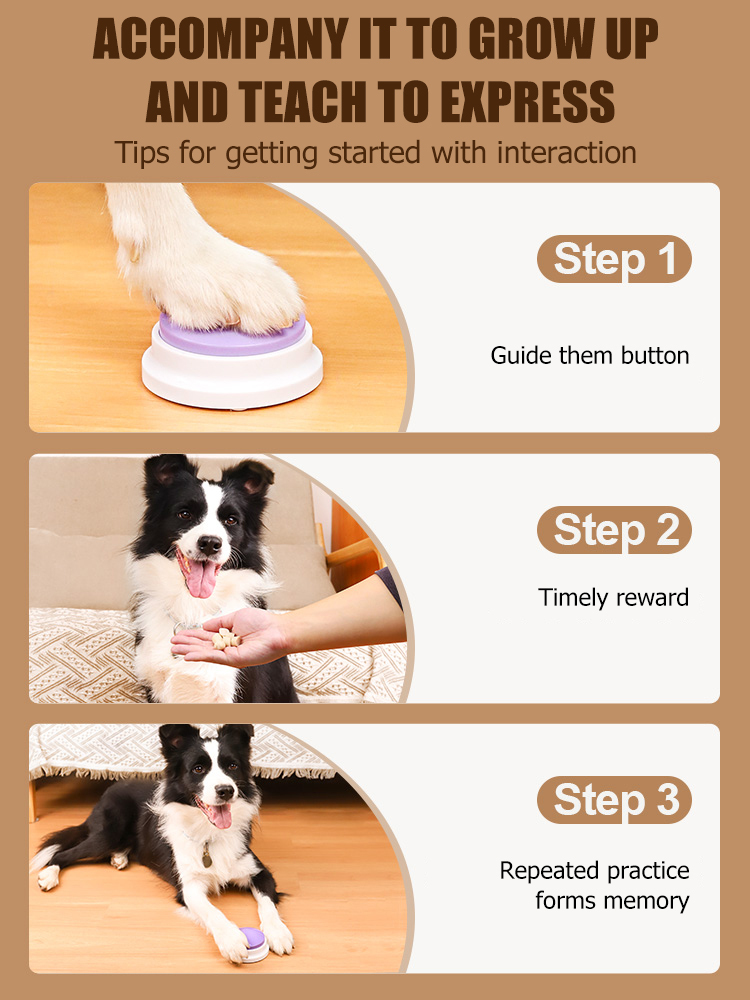 ACCOMPANY IT TO GROW UP AND TEACH TO EXPRESS

Tips for getting started with interaction

Step 1

Guide them button

Step 2

Timely reward

Step 3

Repeated practice forms memory