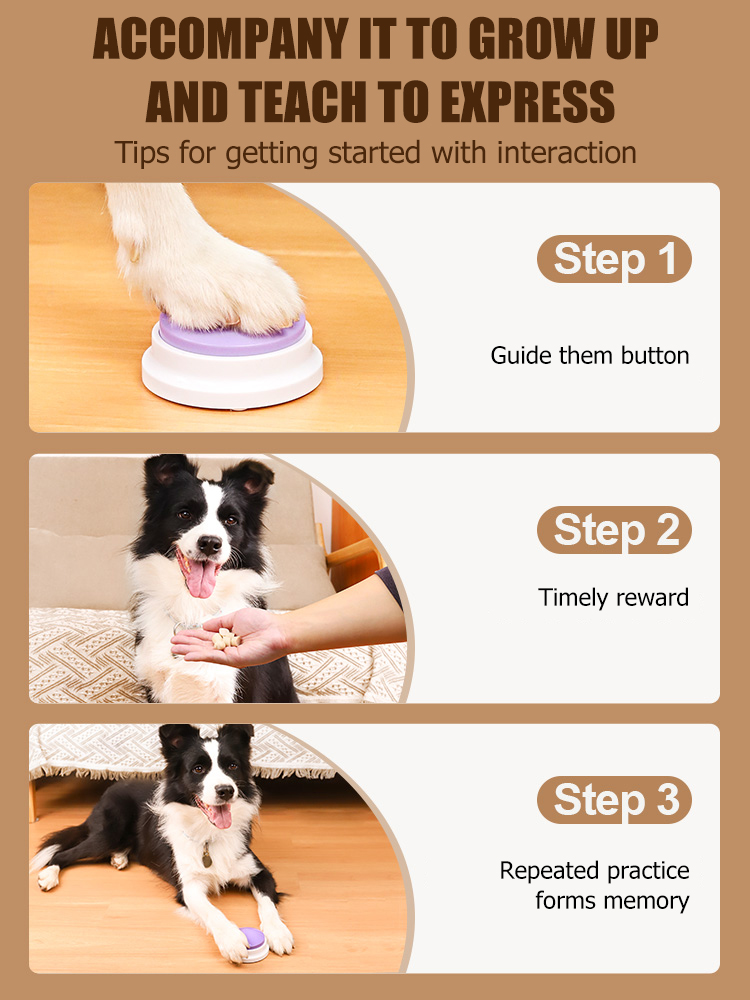 ACCOMPANY IT TO GROW UP
AND TEACH TO EXPRESS

Tips for getting started with interaction

Step 1

Guide them button

Step 2

Timely reward

Step 3

Repeated practice forms memory