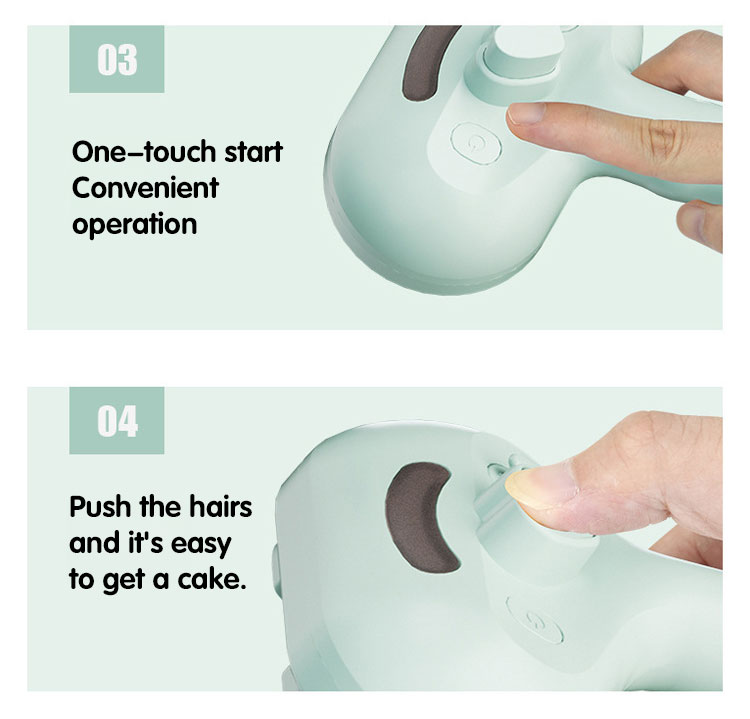 03

One–touch start
Convenient
operation

04

Push the hairs
and it's easy
to get a cake.