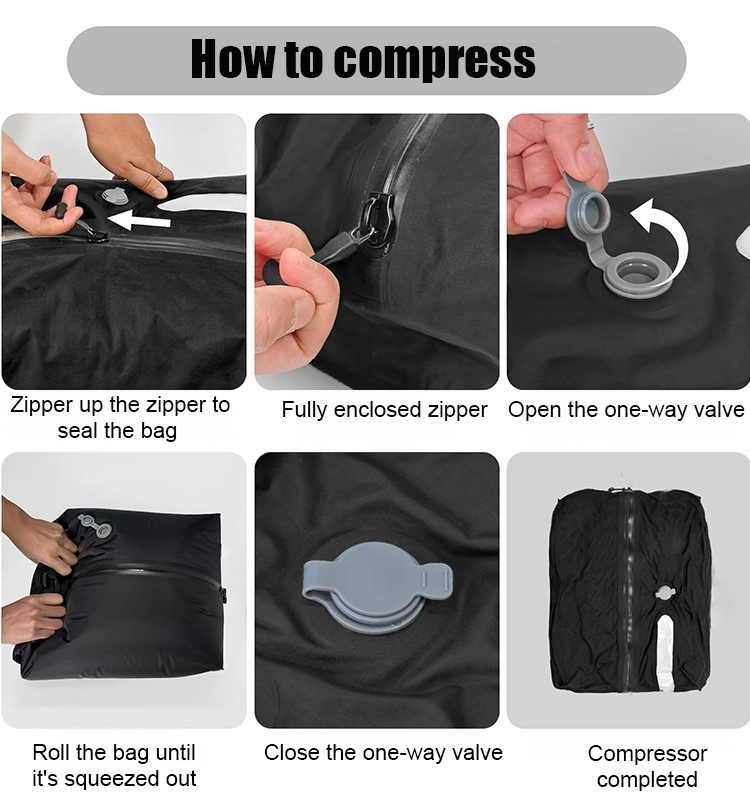 How to compress

Zipper up the zipper to seal the bag

Fully enclosed zipper

Open the one-way valve

Roll the bag until it's squeezed out

Close the one-way valve

Compressor completed