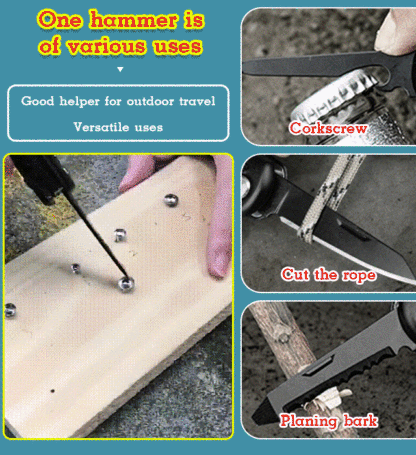 One hammer is of various uses

Good helper for outdoor travel

Versatile uses

Corkscrew

Cut the rope

Planing bark