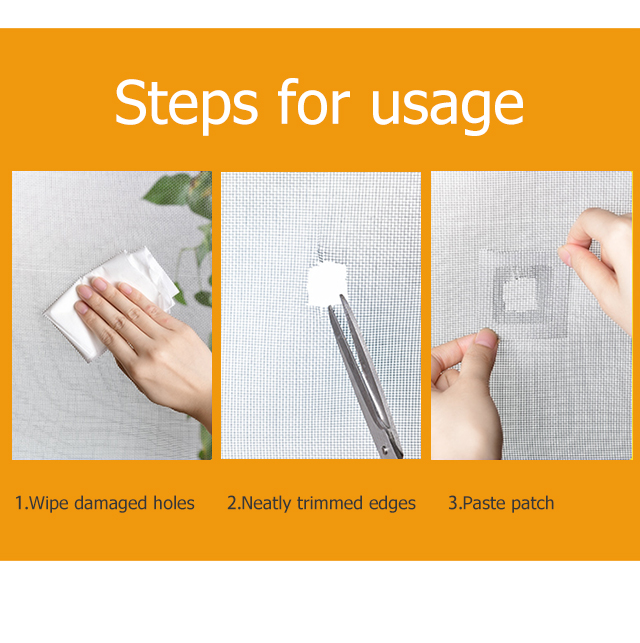 Steps for usage

1.Wipe damaged holes

2.Neatly trimmed edges

3.Paste patch