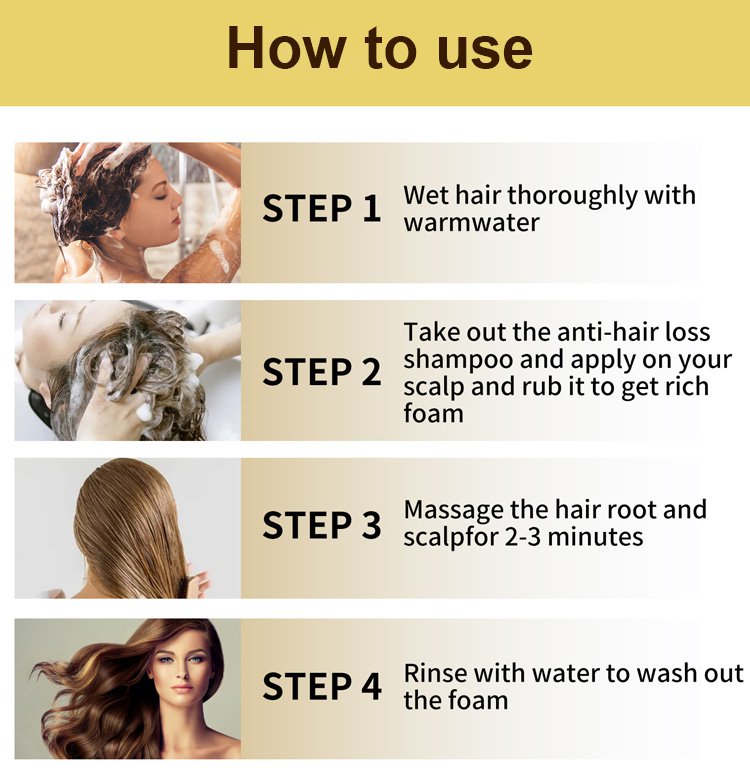 How to use

STEP 1 Wet hair thoroughly with warmwater

STEP 2 Take out the anti-hair loss shampoo and apply on your scalp and rub it to get rich foam

STEP 3 Massage the hair root and scalpfor 2-3 minutes

STEP 4 Rinse with water to wash out the foam