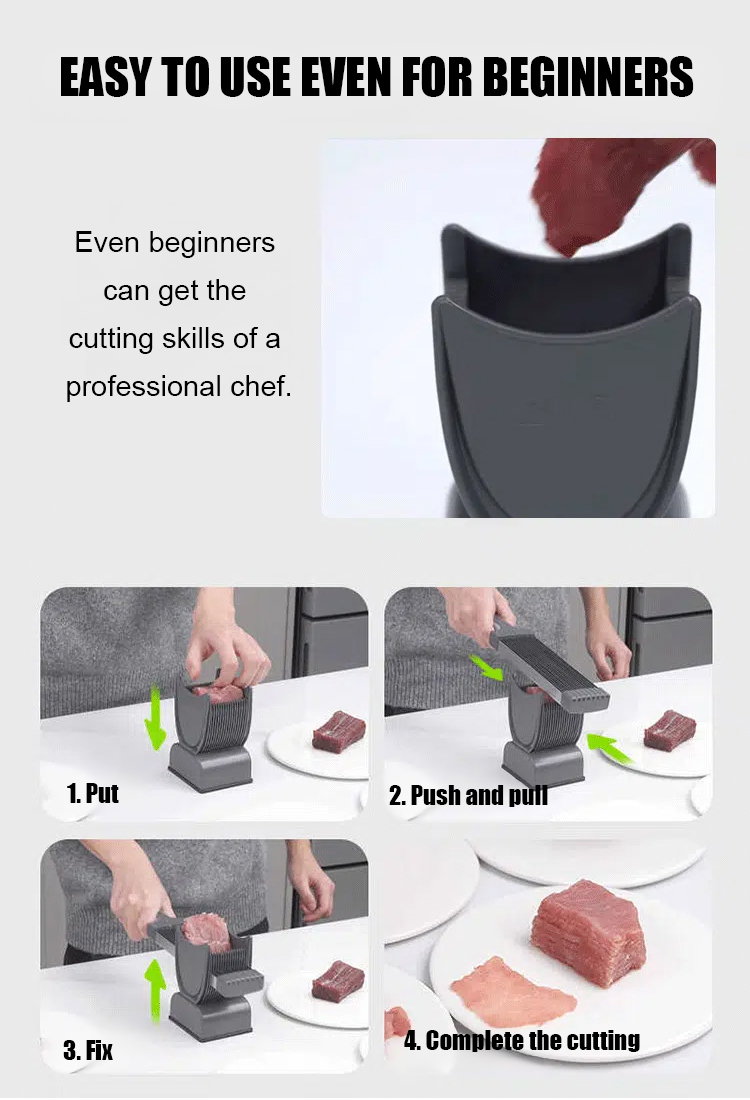 EASY TO USE EVEN FOR BEGINNERS

Even beginners can get the cutting skills of a professional chef.

1. Put

2. Push and pull

3. Fix

4. Complete the cutting