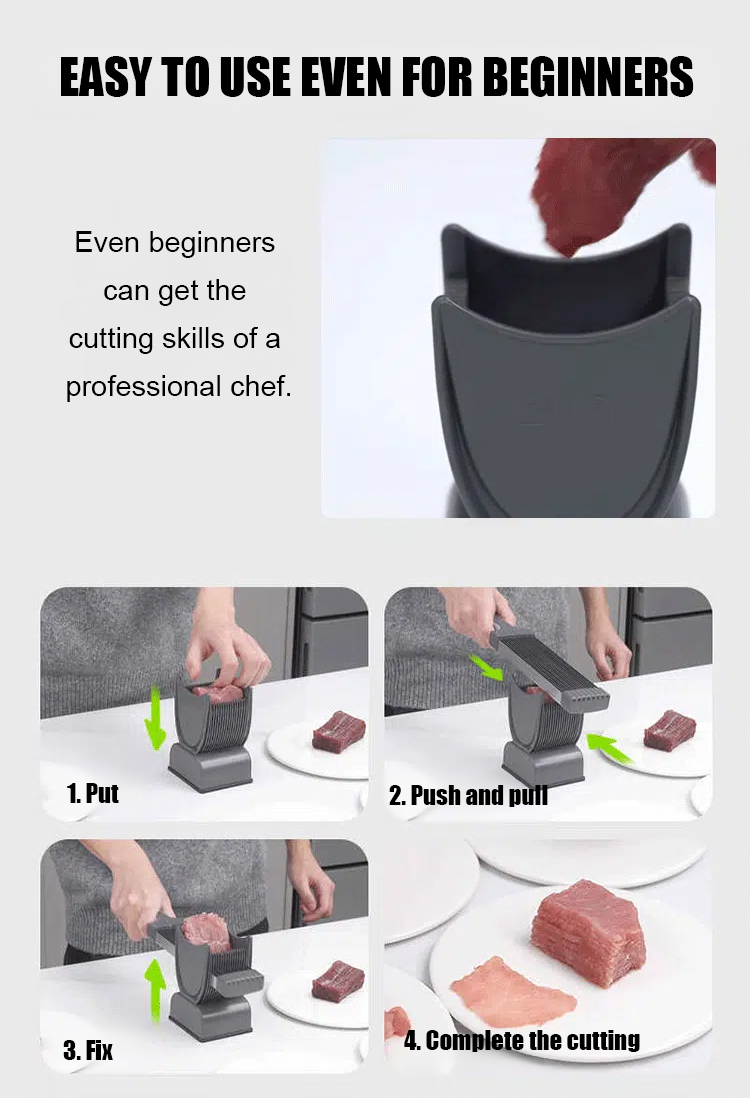 EASY TO USE EVEN FOR BEGINNERS

Even beginners can get the cutting skills of a professional chef.

1. Put

2. Push and pull

3. Fix

4. Complete the cutting