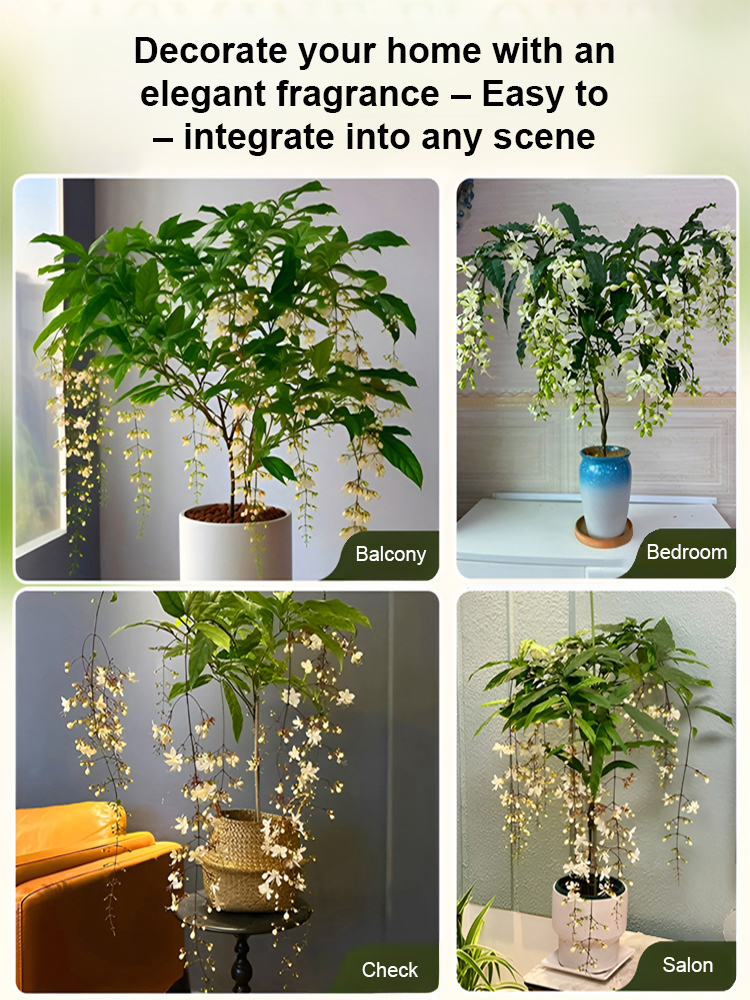 Decorate your home with an elegant fragrance – Easy to – integrate into any scene

Balcony

Bedroom

Check

Salon