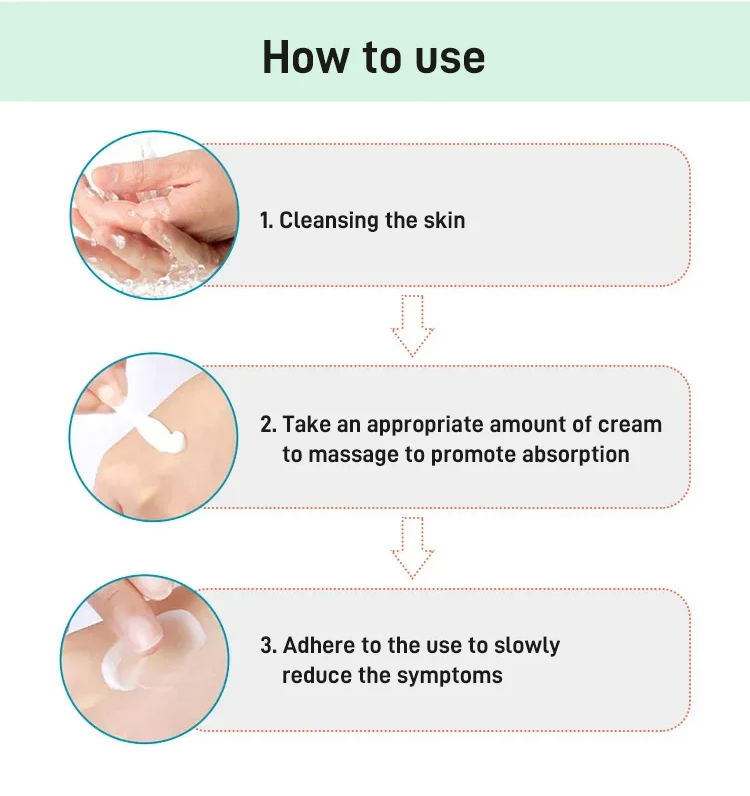 How to use

1. Cleansing the skin

2. Take an appropriate amount of cream to massage to promote absorption

3. Adhere to the use to slowly reduce the symptoms