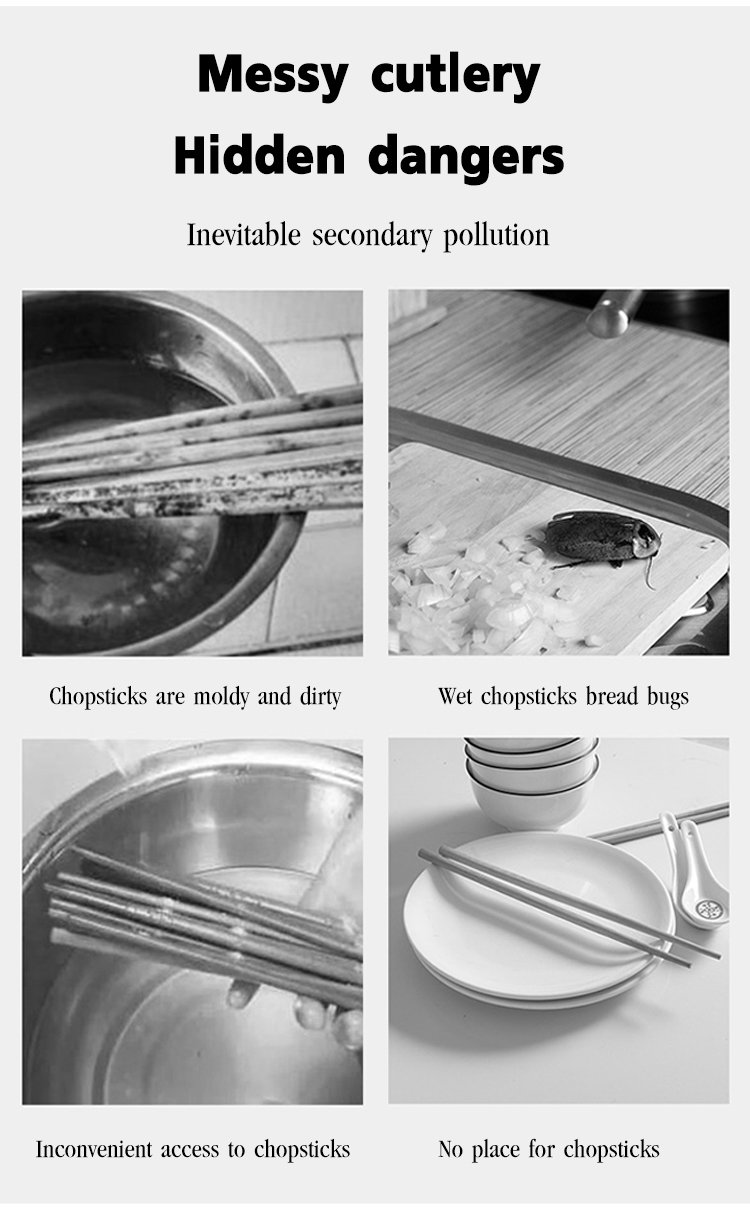 Messy cutlery
Hidden dangers

Inevitable secondary pollution

Chopsticks are moldy and dirty

Wet chopsticks bread bugs

Inconvenient access to chopsticks

No place for chopsticks