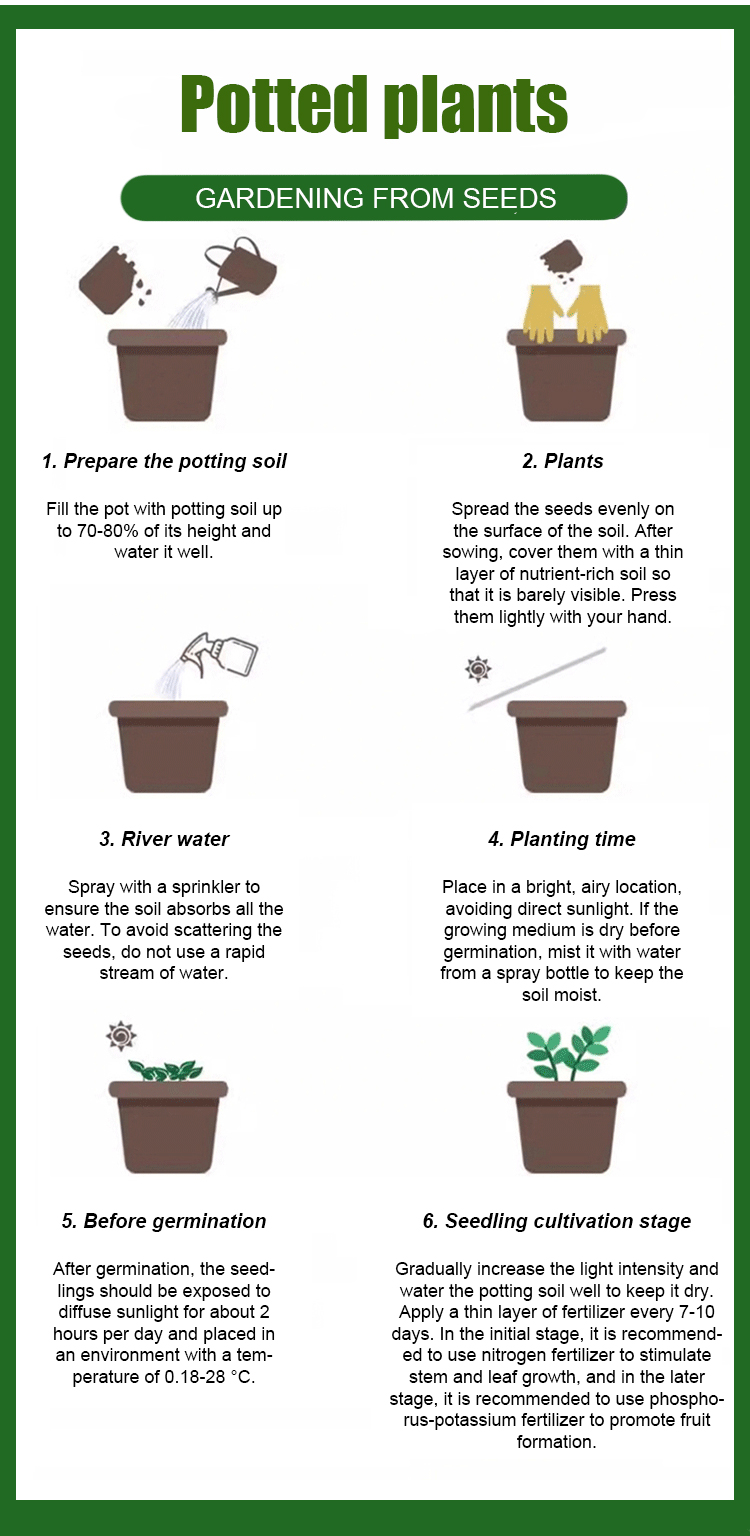 Potted plants

GARDENING FROM SEEDS

1. Prepare the potting soil

Fill the pot with potting soil up to 70-80% of its height and water it well.

2. Plants

Spread the seeds evenly on the surface of the soil. After sowing, cover them with a thin layer of nutrient-rich soil so that it is barely visible. Press them lightly with your hand.

3. River water

Spray with a sprinkler to ensure the soil absorbs all the water. To avoid scattering the seeds, do not use a rapid stream of water.

4. Planting time

Place in a bright, airy location, avoiding direct sunlight. If the growing medium is dry before germination, mist it with water from a spray bottle to keep the soil moist.

5. Before germination

After germination, the seedlings should be exposed to diffuse sunlight for about 2 hours per day and placed in an environment with a temperature of 0.18-28 °C.

6. Seedling cultivation stage

Gradually increase the light intensity and water the potting soil well to keep it dry. Apply a thin layer of fertilizer every 7-10 days. In the initial stage, it is recommended to use nitrogen fertilizer to stimulate stem and leaf growth, and in the later stage, it is recommended to use phosphorus-potassium fertilizer to promote fruit formation.