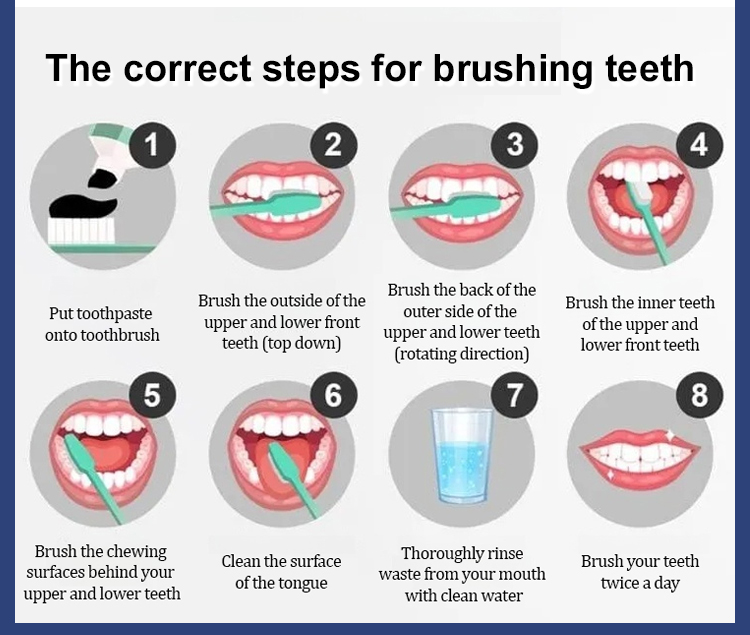 The correct steps for brushing teeth

1
Put toothpaste onto toothbrush

2
Brush the outside of the upper and lower front teeth (top down)

3
Brush the back of the outer side of the upper and lower teeth (rotating direction)

4
Brush the inner teeth of the upper and lower front teeth

5
Brush the chewing surfaces behind your upper and lower teeth

6
Clean the surface of the tongue

7
Thoroughly rinse waste from your mouth with clean water

8
Brush your teeth twice a day