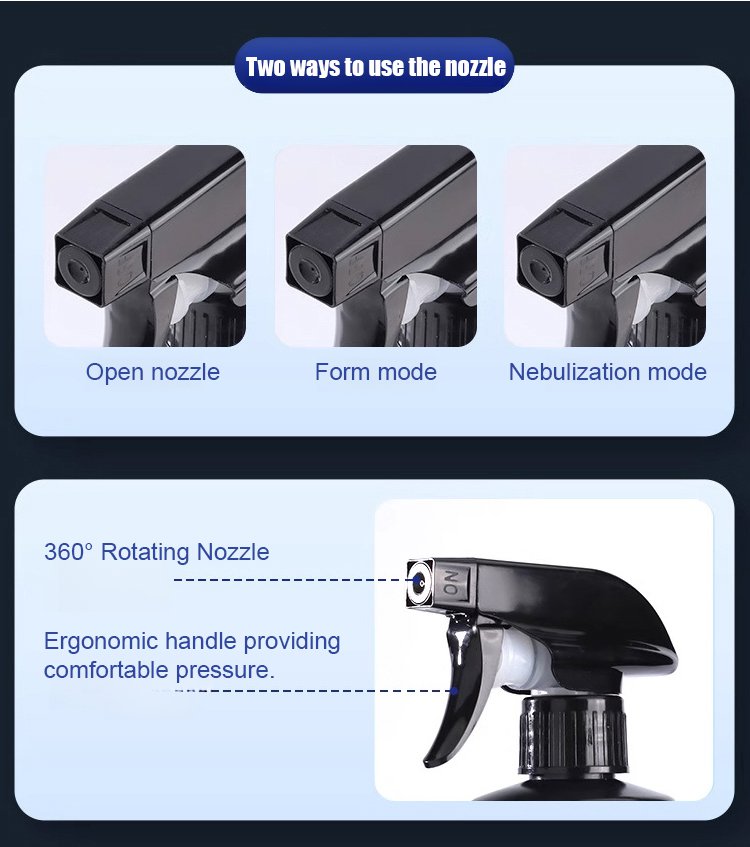 Two ways to use the nozzle

Open nozzle

Form mode

Nebulization mode

360° Rotating Nozzle

Ergonomic handle providing comfortable pressure.

ON