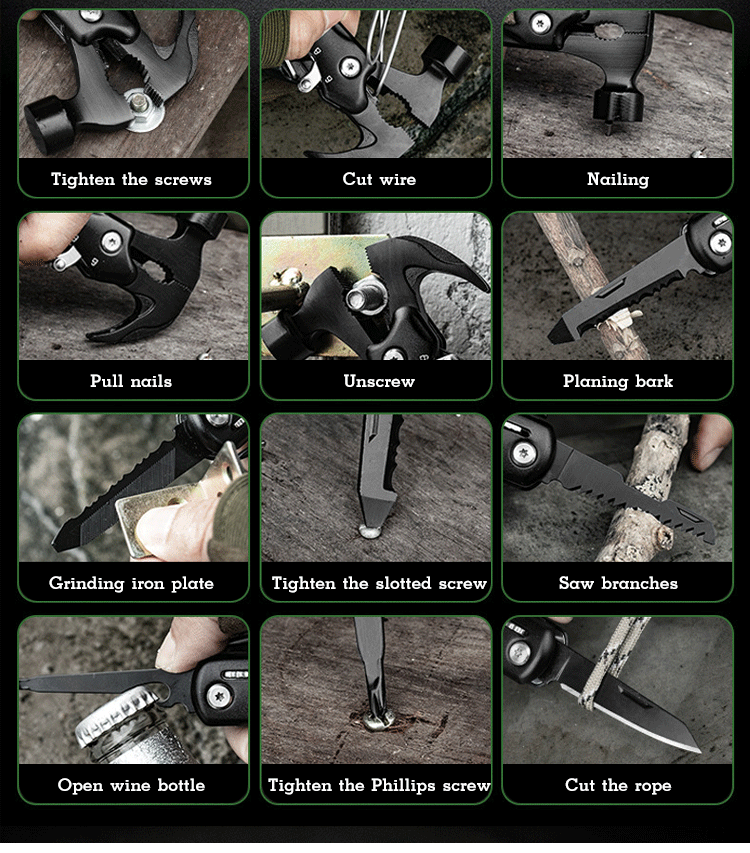 Tighten the screws
Cut wire
Nailing
Pull nails
Unscrew
Planing bark
Grinding iron plate
Tighten the slotted screw
Saw branches
Open wine bottle
Tighten the Phillips screw
Cut the rope