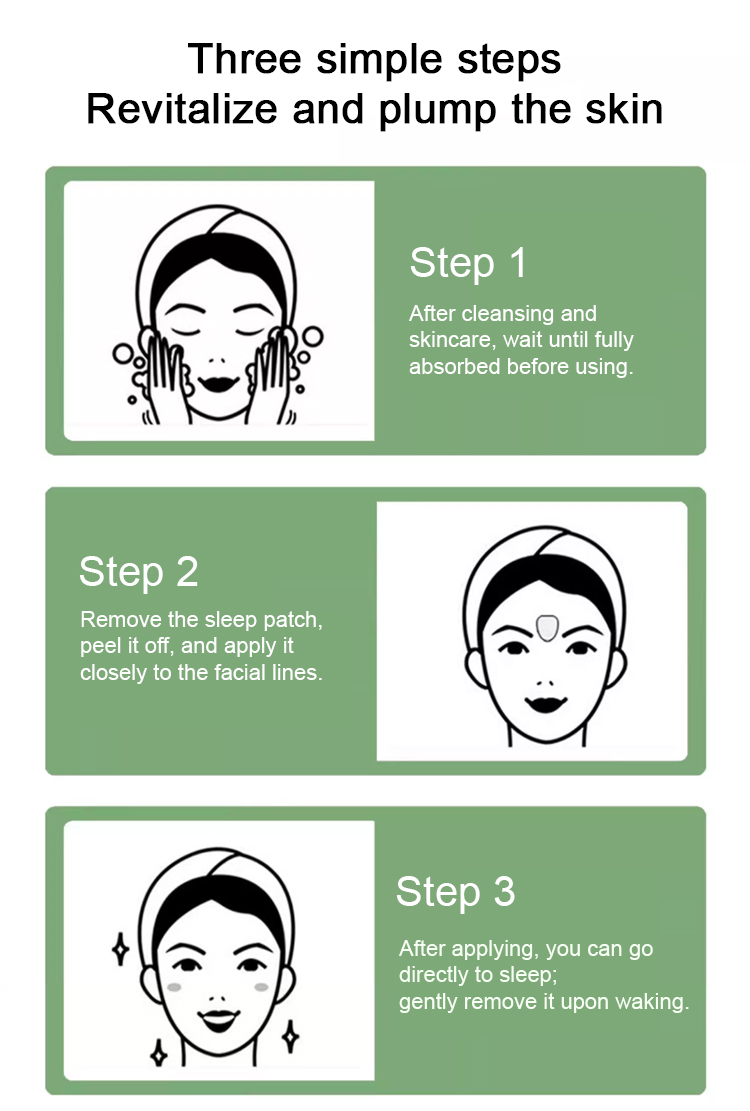 Three simple steps
Revitalize and plump the skin

Step 1

After cleansing and skincare, wait until fully absorbed before using.

Step 2

Remove the sleep patch, peel it off, and apply it closely to the facial lines.

Step 3

After applying, you can go directly to sleep;
gently remove it upon waking.