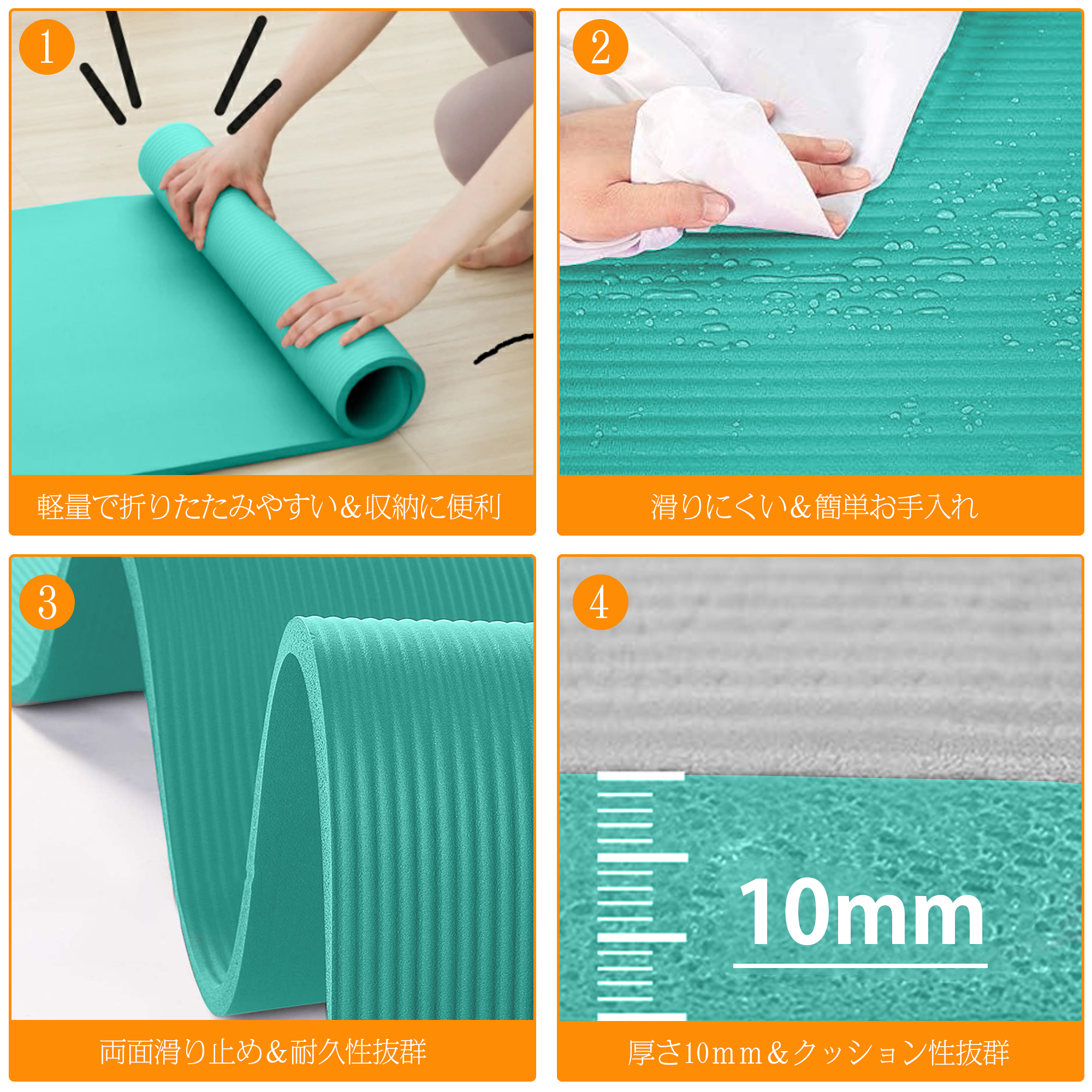 1

軽量で折りたたみやすい＆収納に便利

2

滑りにくい＆簡単お手入れ

3

両面滑り止め＆耐久性抜群

4

10mm

厚さ10ｍｍ＆クッション性抜群