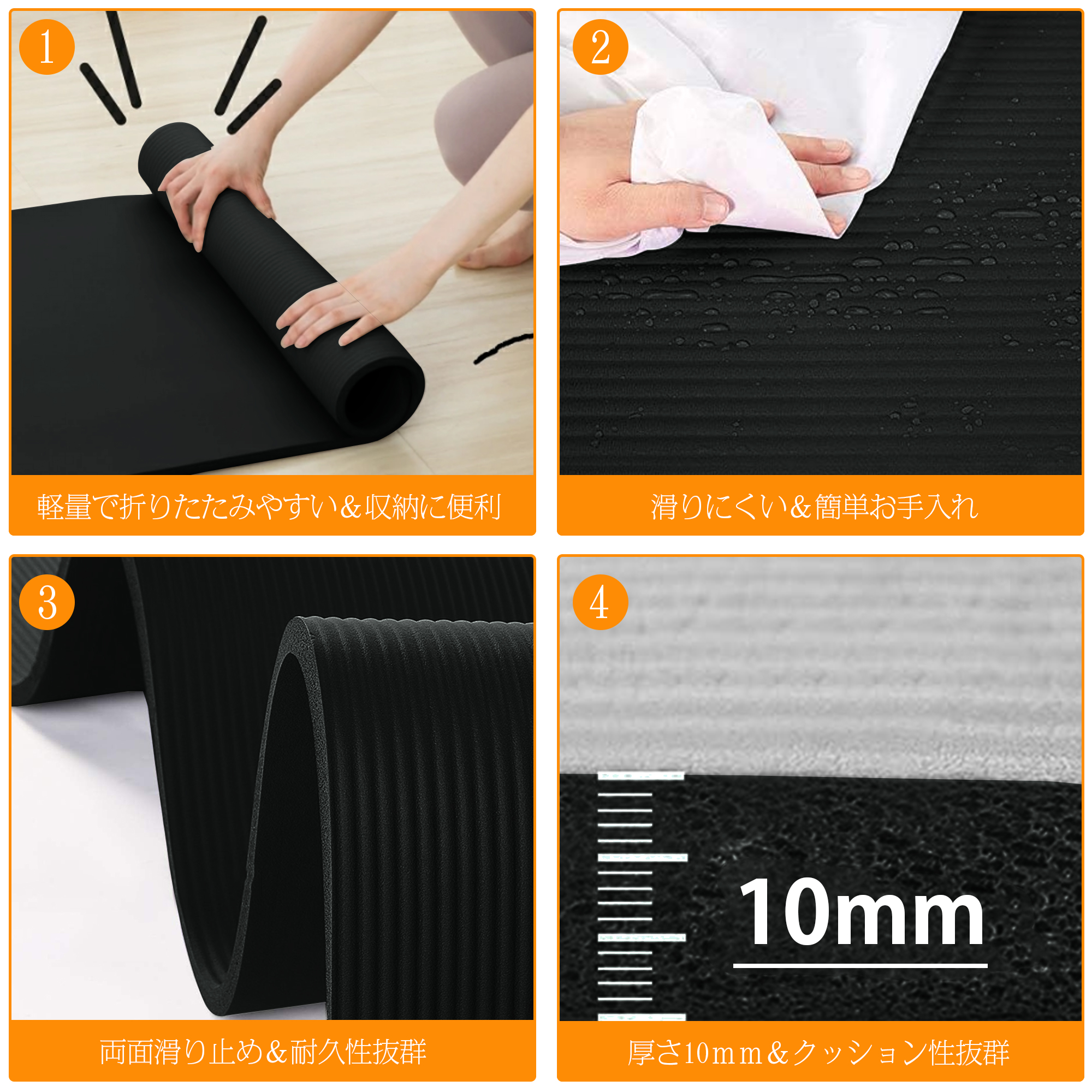 1

軽量で折りたたみやすい＆収納に便利

2

滑りにくい＆簡単お手入れ

3

両面滑り止め＆耐久性抜群

4

10mm

厚さ10ｍｍ＆クッション性抜群