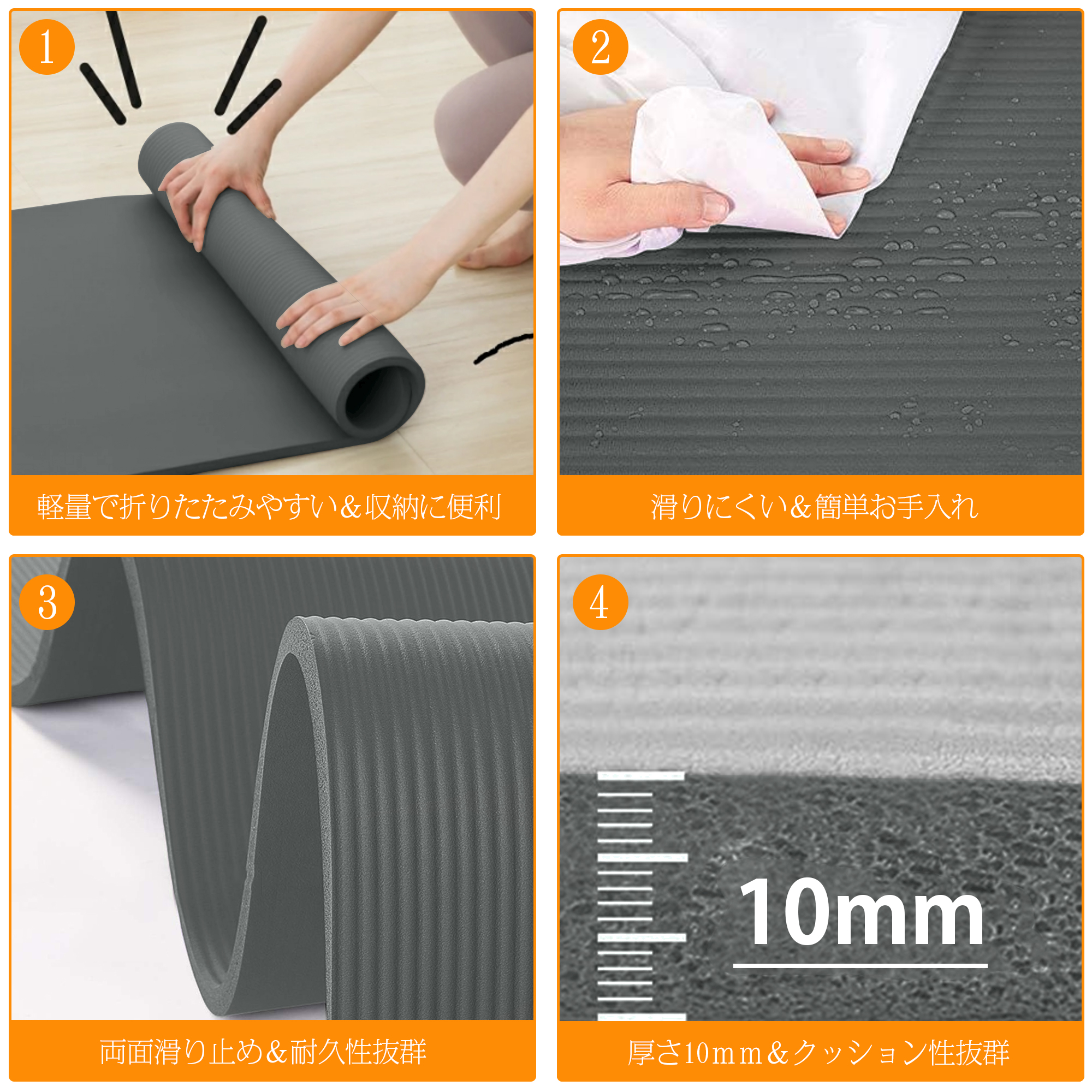 1

軽量で折りたたみやすい＆収納に便利

2

滑りにくい＆簡単お手入れ

3

両面滑り止め＆耐久性抜群

4

10mm

厚さ10ｍｍ＆クッション性抜群